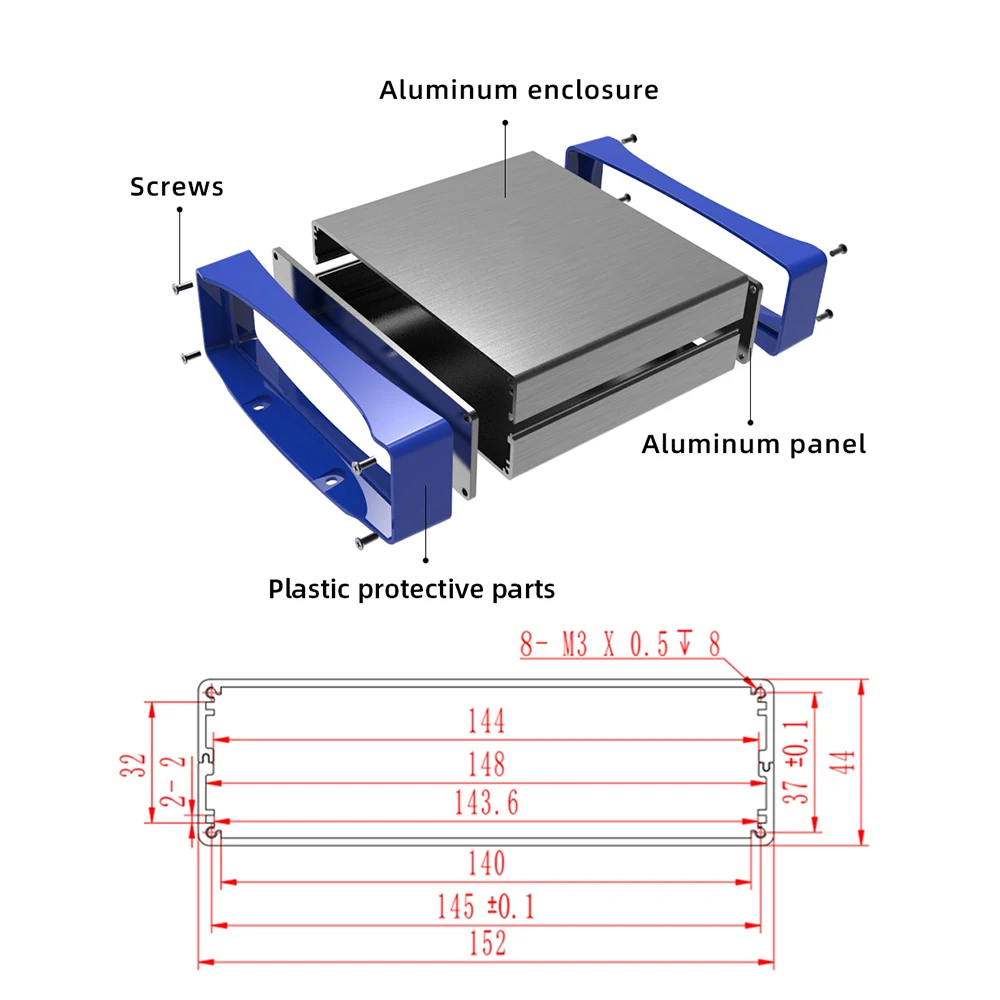 Aluminum enclosure

Screws

Aluminum panel

Plastic protective parts

8- M3 X 0.5 ↧ 8

144

148

143.6

140

145 ±0.1

152

32

2- 2

37 ±0.1

44