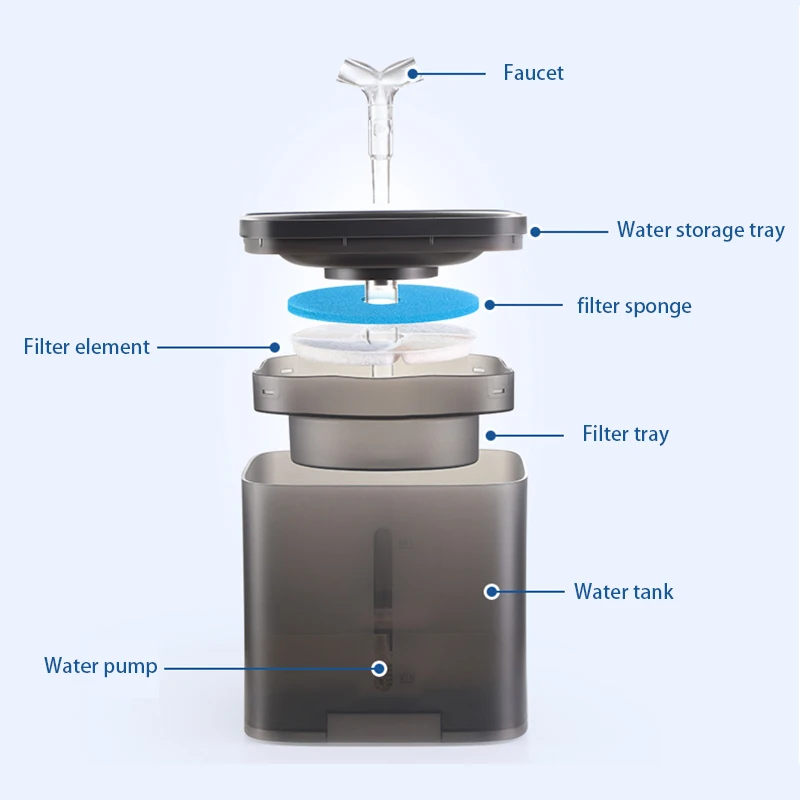 Faucet

Water storage tray

filter sponge

Filter element

Filter tray

Water tank

Water pump