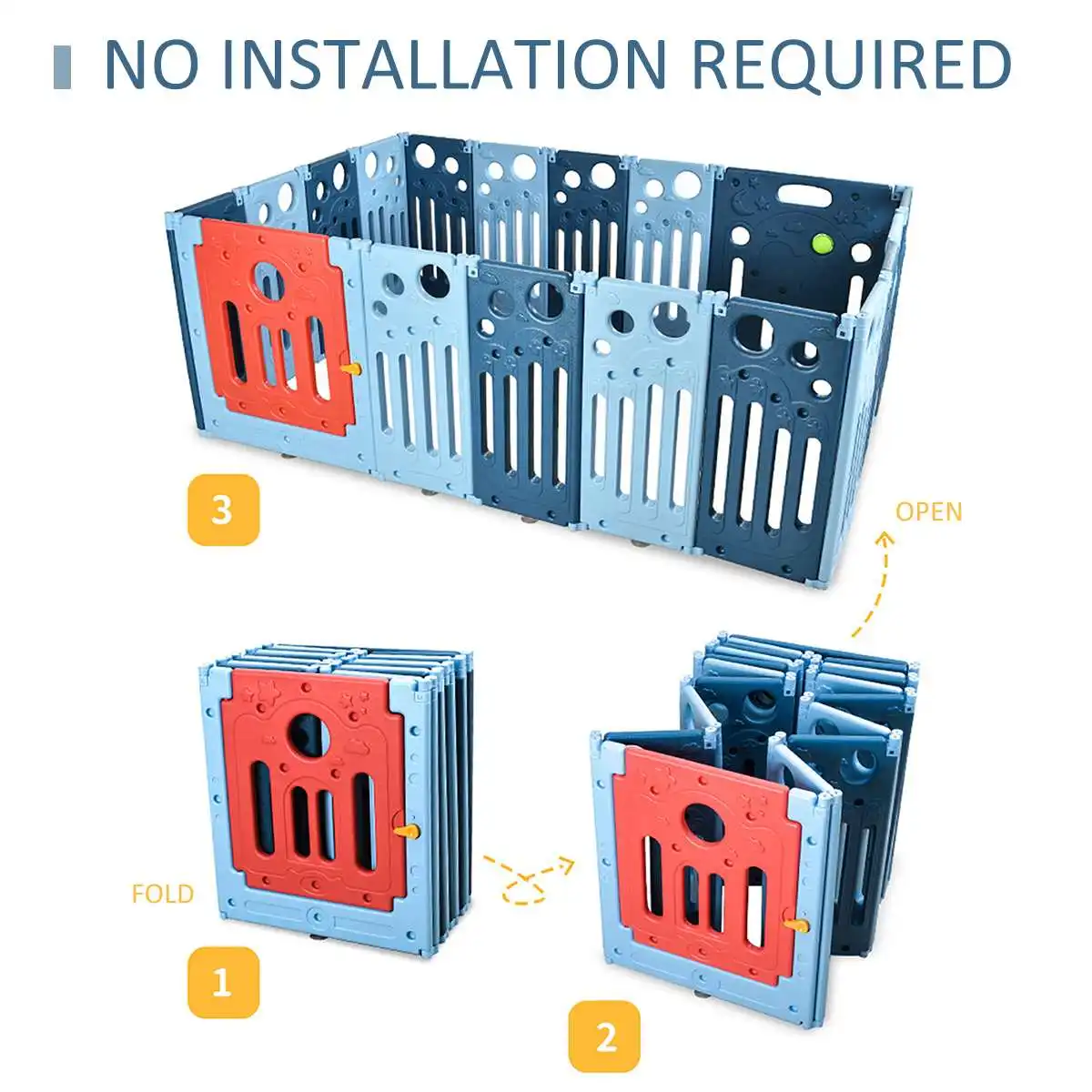 NO INSTALLATION REQUIRED

3

OPEN

FOLD

1

2