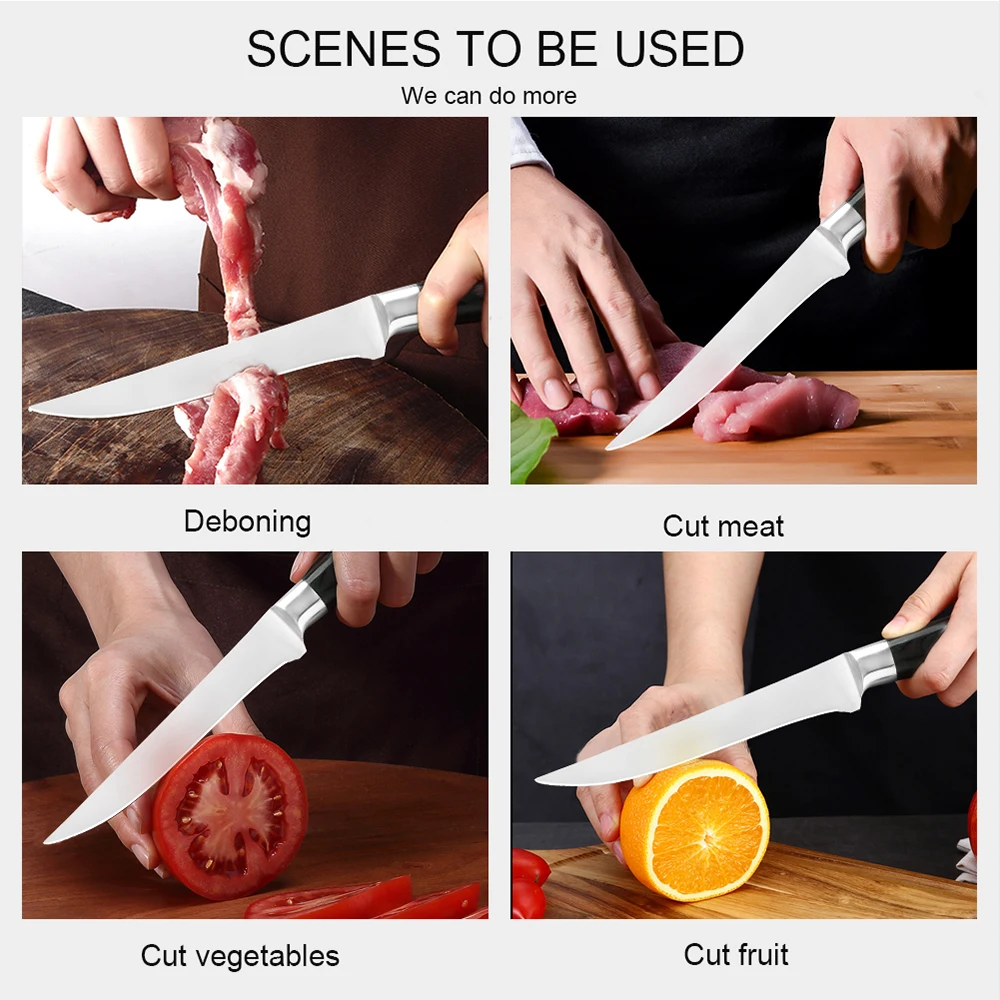 SCENES TO BE USED

We can do more

Deboning

Cut meat

Cut vegetables

Cut fruit