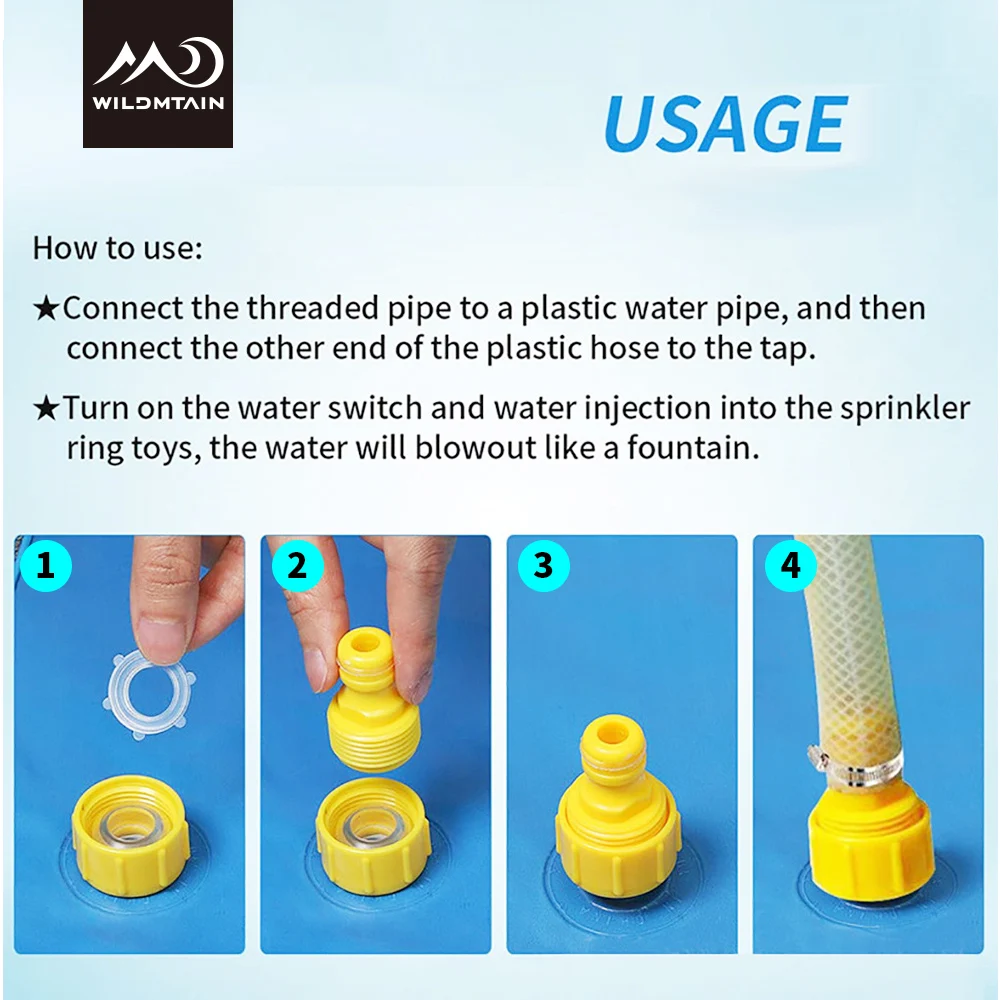 WILDMTAIN

USAGE

How to use:

★Connect the threaded pipe to a plastic water pipe, and then connect the other end of the plastic hose to the tap.

★Turn on the water switch and water injection into the sprinkler ring toys, the water will blowout like a fountain.

1

2

3

4