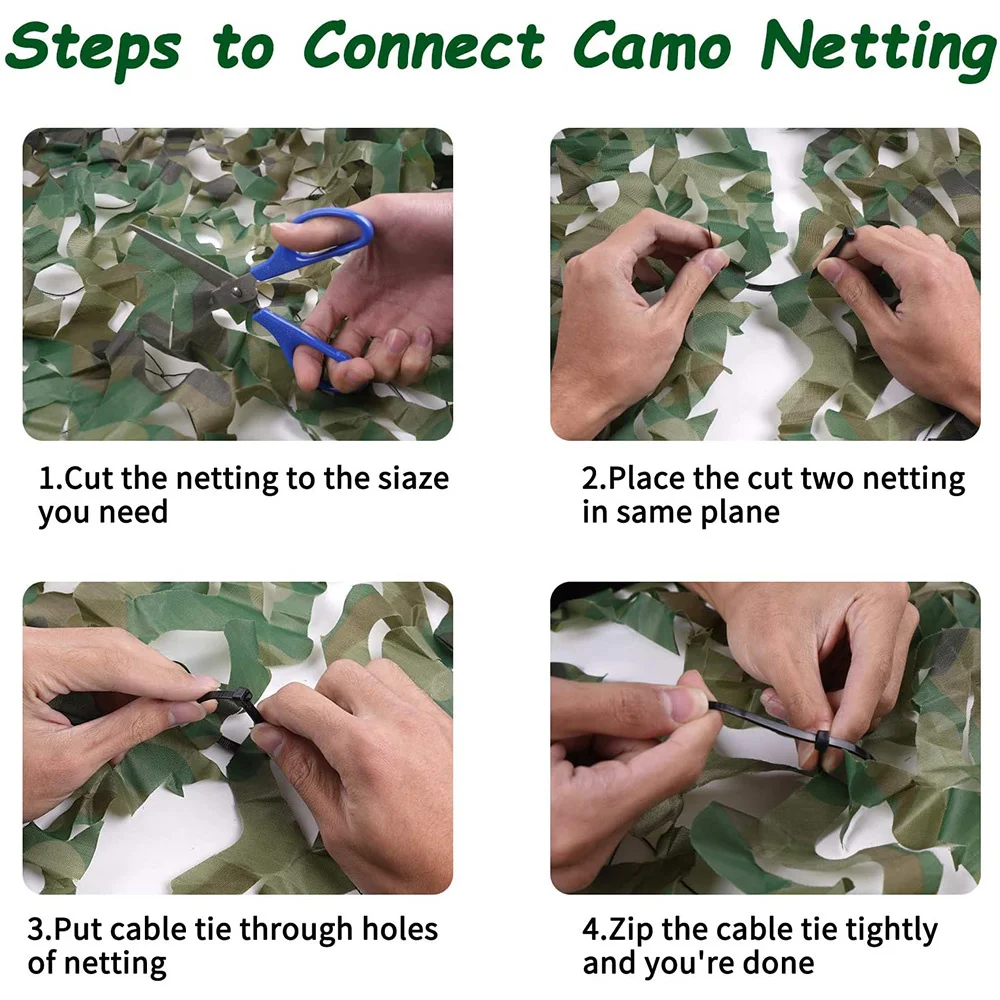 Steps to Connect Camo Netting

1.Cut the netting to the siaze you need

2.Place the cut two netting in same plane

3.Put cable tie through holes of netting

4.Zip the cable tie tightly and you're done