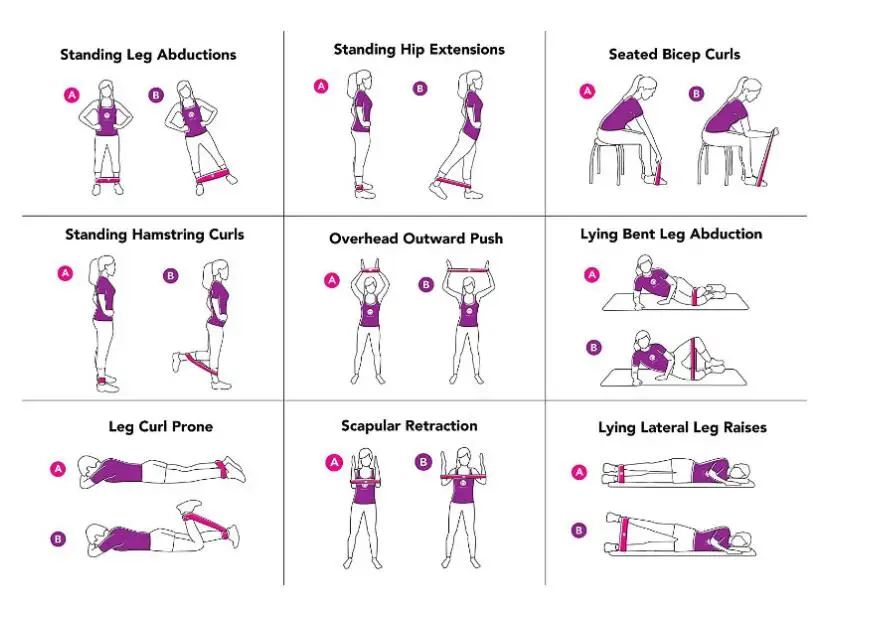 Standing Leg Abductions
A B

Standing Hip Extensions
A B

Seated Bicep Curls
A B

Standing Hamstring Curls
A B

Overhead Outward Push
A B

Lying Bent Leg Abduction
A
B

Leg Curl Prone
A
B

Scapular Retraction
A B

Lying Lateral Leg Raises
A
B