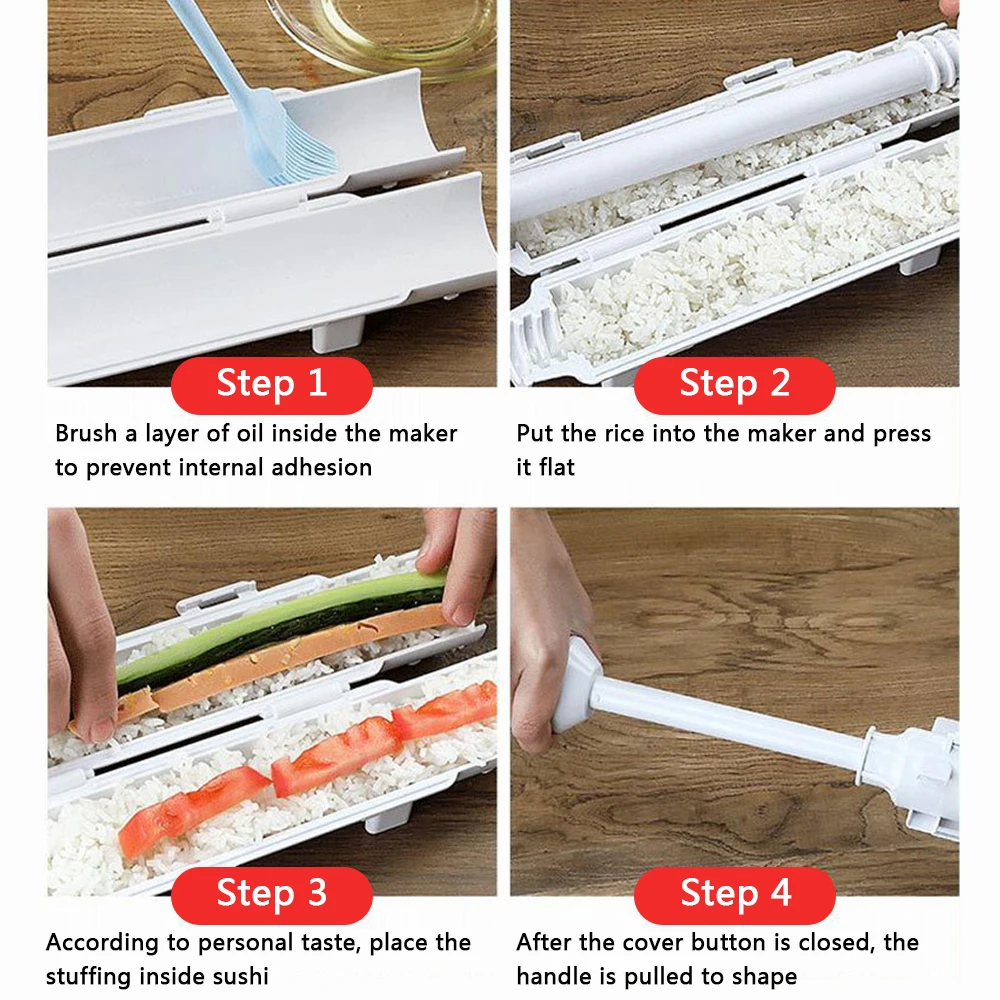 Step 1

Brush a layer of oil inside the maker to prevent internal adhesion

Step 2

Put the rice into the maker and press it flat

Step 3

According to personal taste, place the stuffing inside sushi

Step 4

After the cover button is closed, the handle is pulled to shape