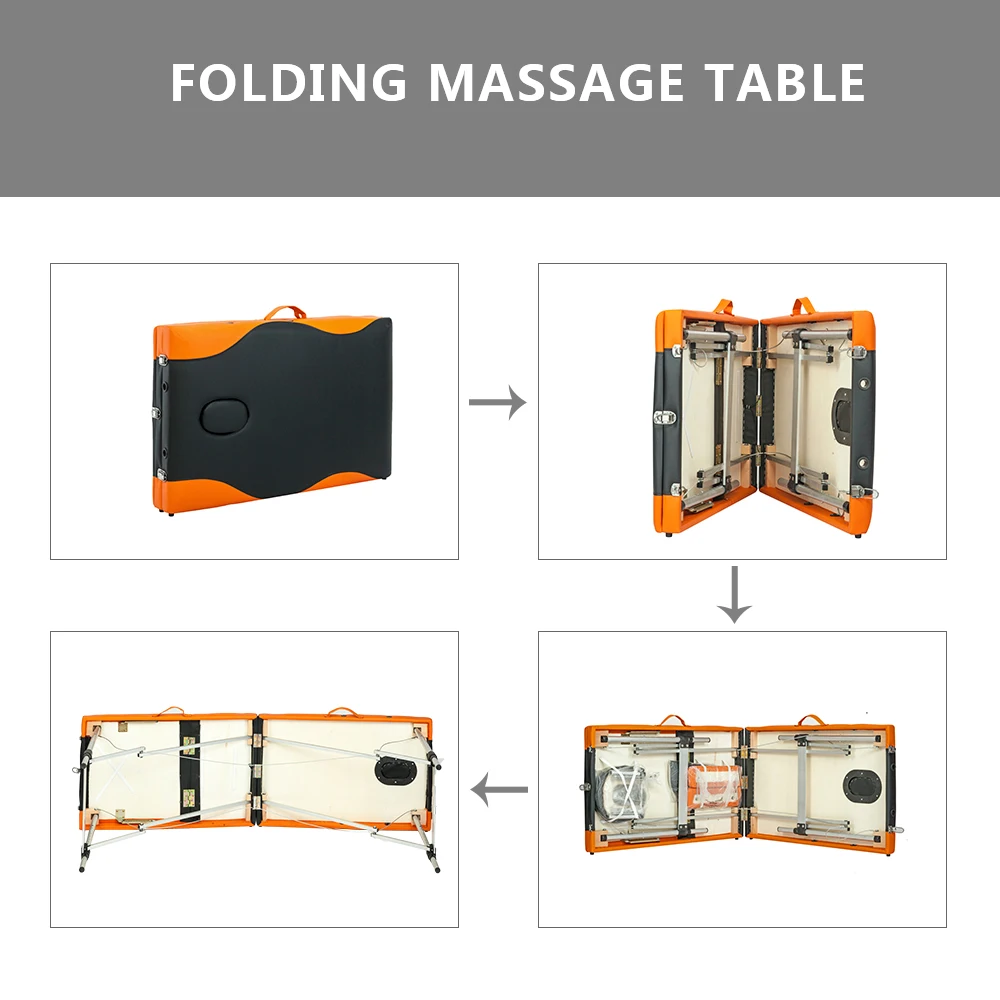 FOLDING MASSAGE TABLE