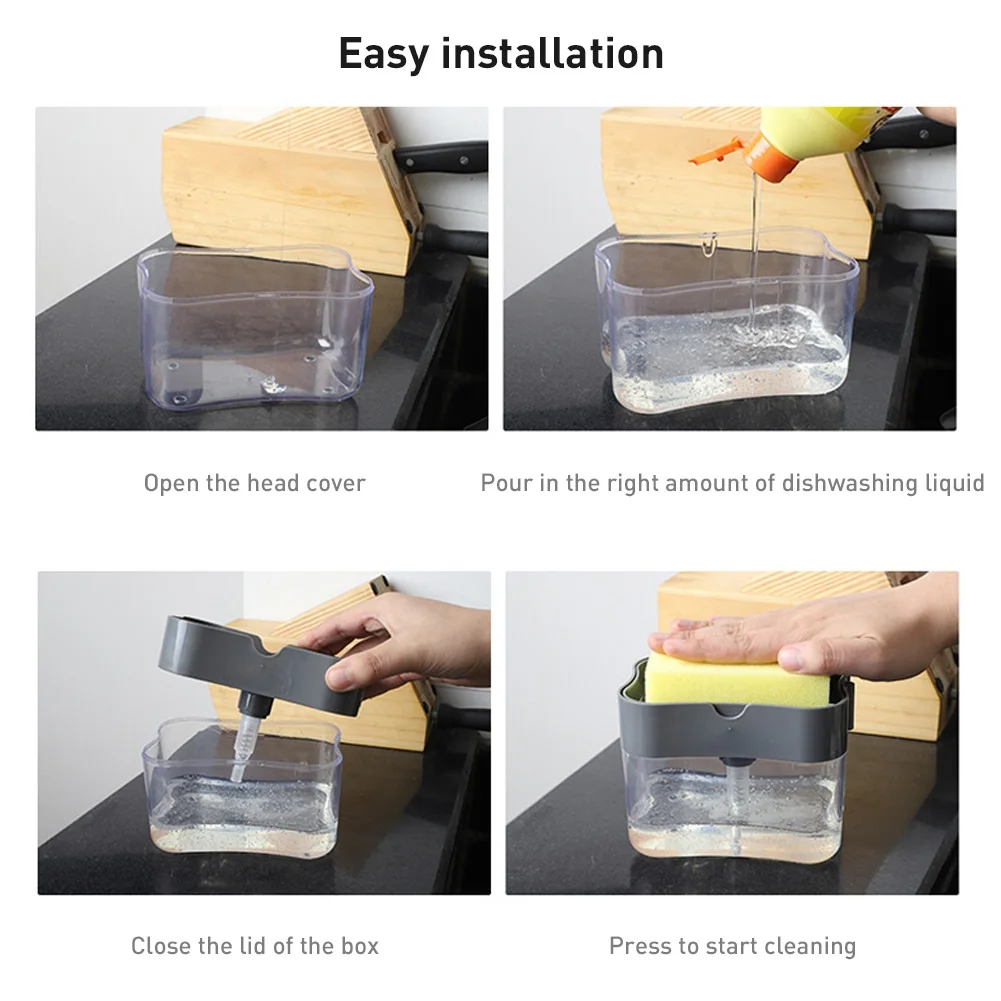 Easy installation

Open the head cover

Pour in the right amount of dishwashing liquid

Close the lid of the box

Press to start cleaning