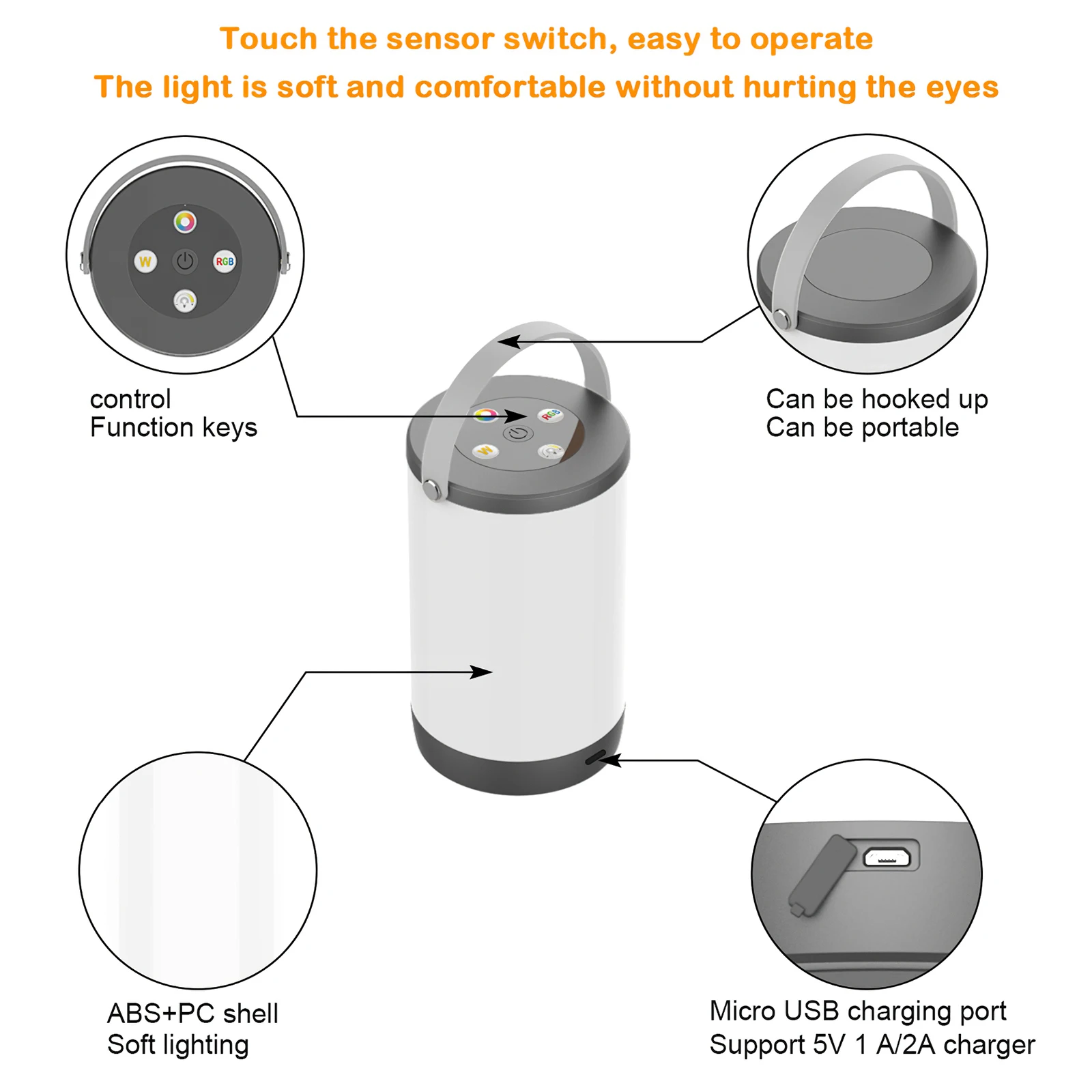 Touch the sensor switch, easy to operate
The light is soft and comfortable without hurting the eyes

W
RGB

control
Function keys

Can be hooked up
Can be portable

RGB
W

ABS+PC shell
Soft lighting

Micro USB charging port
Support 5V 1 A/2A charger