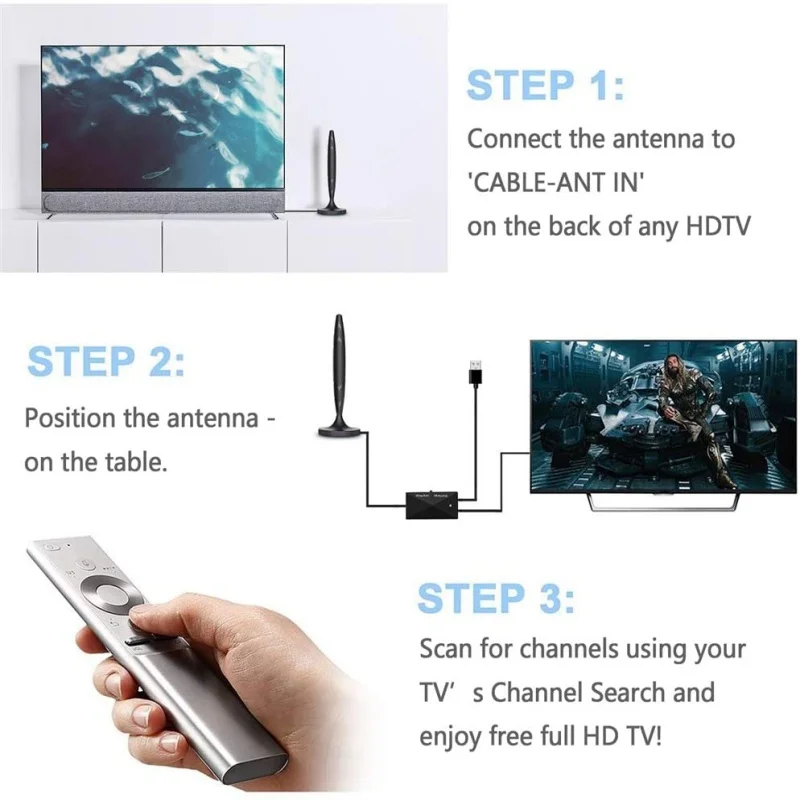 STEP 1:
Connect the antenna to 'CABLE-ANT IN' on the back of any HDTV

STEP 2:
Position the antenna - on the table.

STEP 3:
Scan for channels using your TV’ s Channel Search and enjoy free full HD TV!