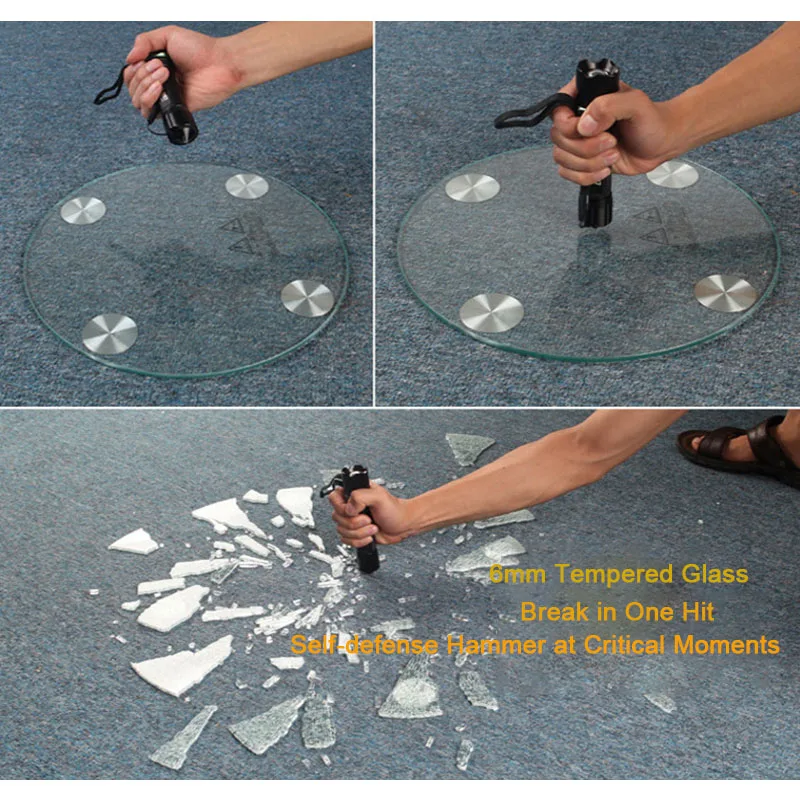 6mm Tempered Glass
Break in One Hit
Self-defense Hammer at Critical Moments