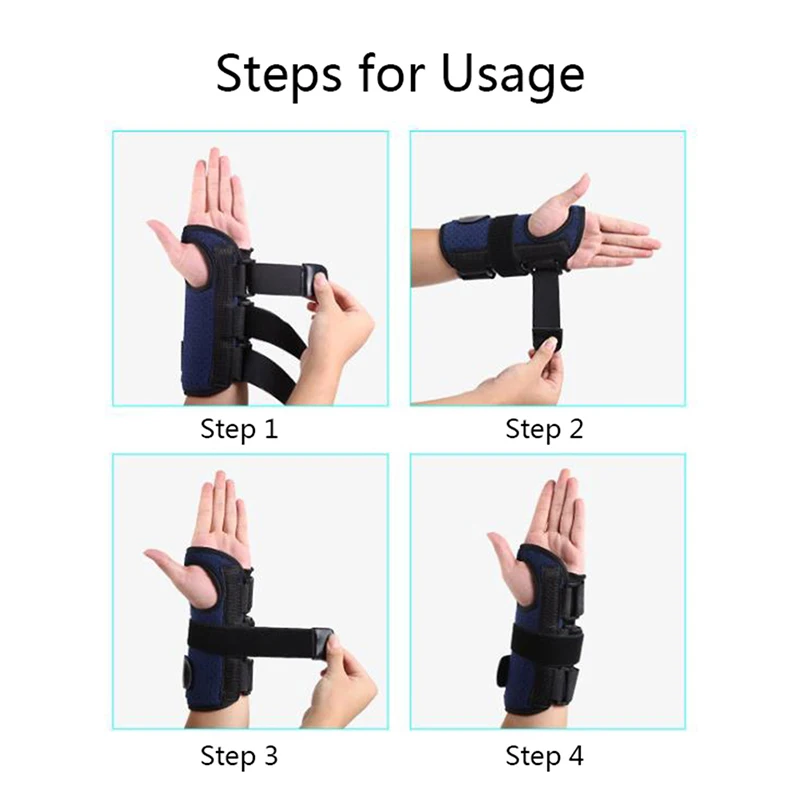 Steps for Usage

Step 1

Step 2

Step 3

Step 4