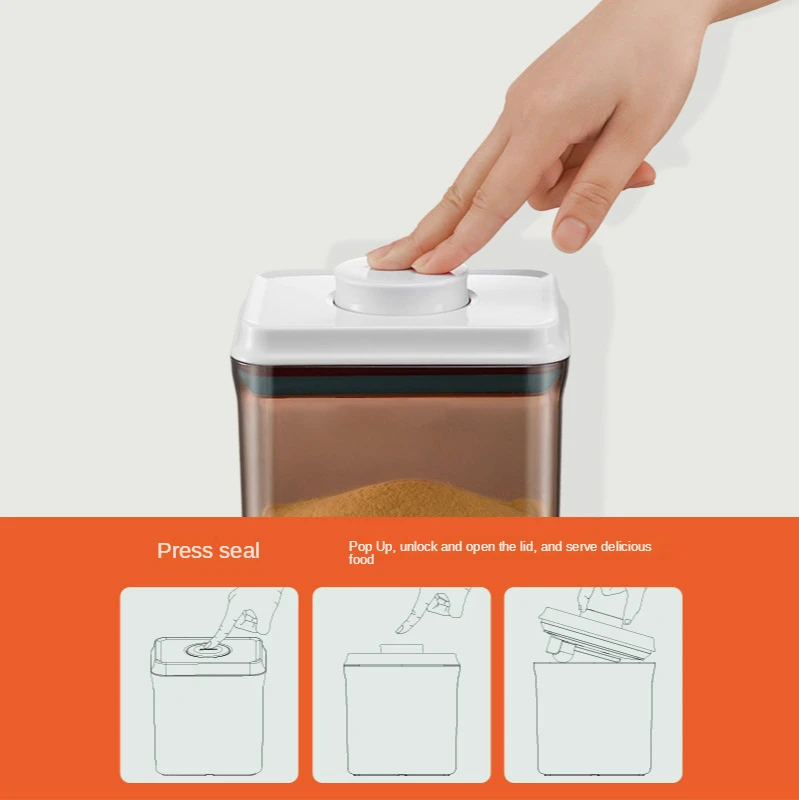 Press seal

Pop Up, unlock and open the lid, and serve delicious food