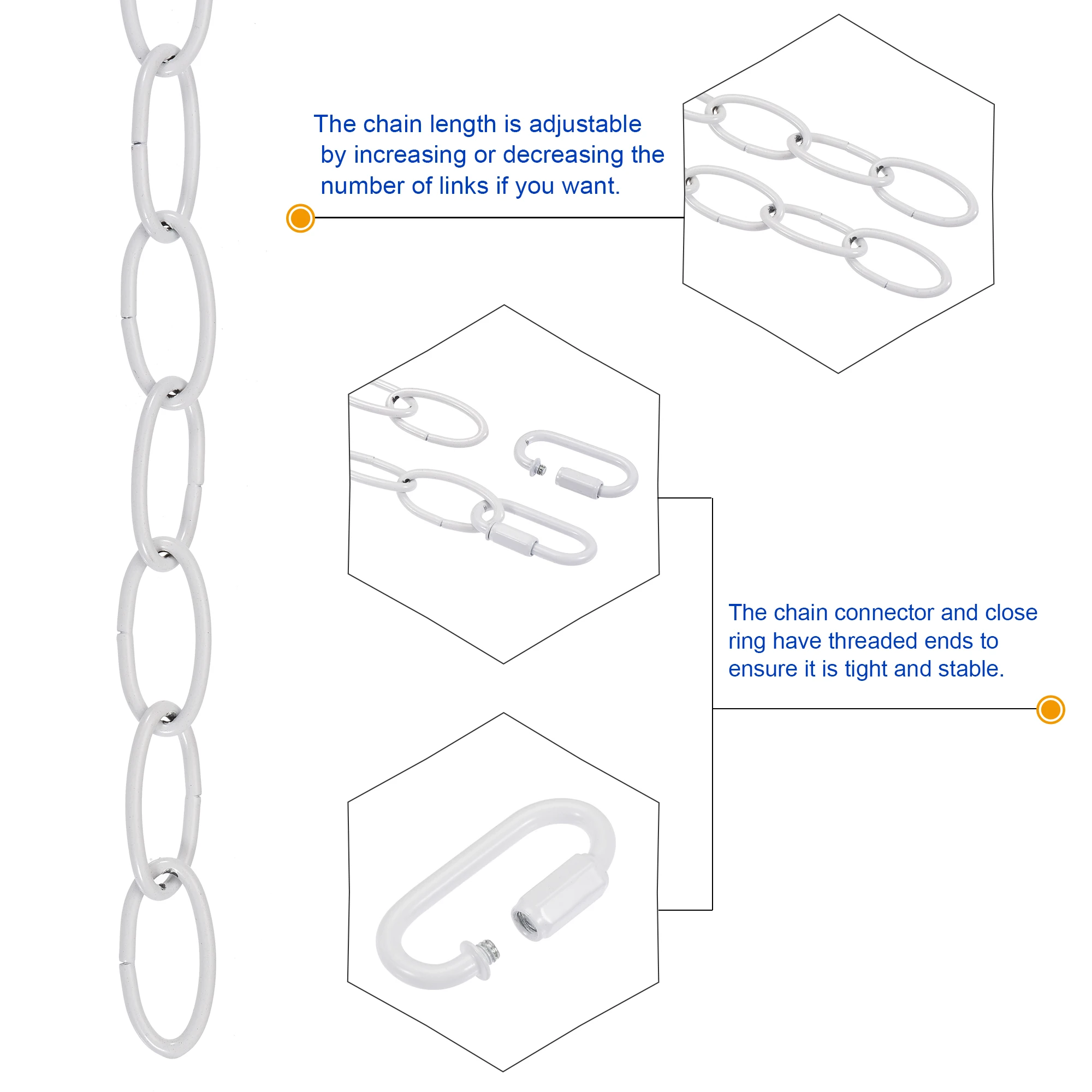 The chain length is adjustable by increasing or decreasing the number of links if you want.

The chain connector and close ring have threaded ends to ensure it is tight and stable.