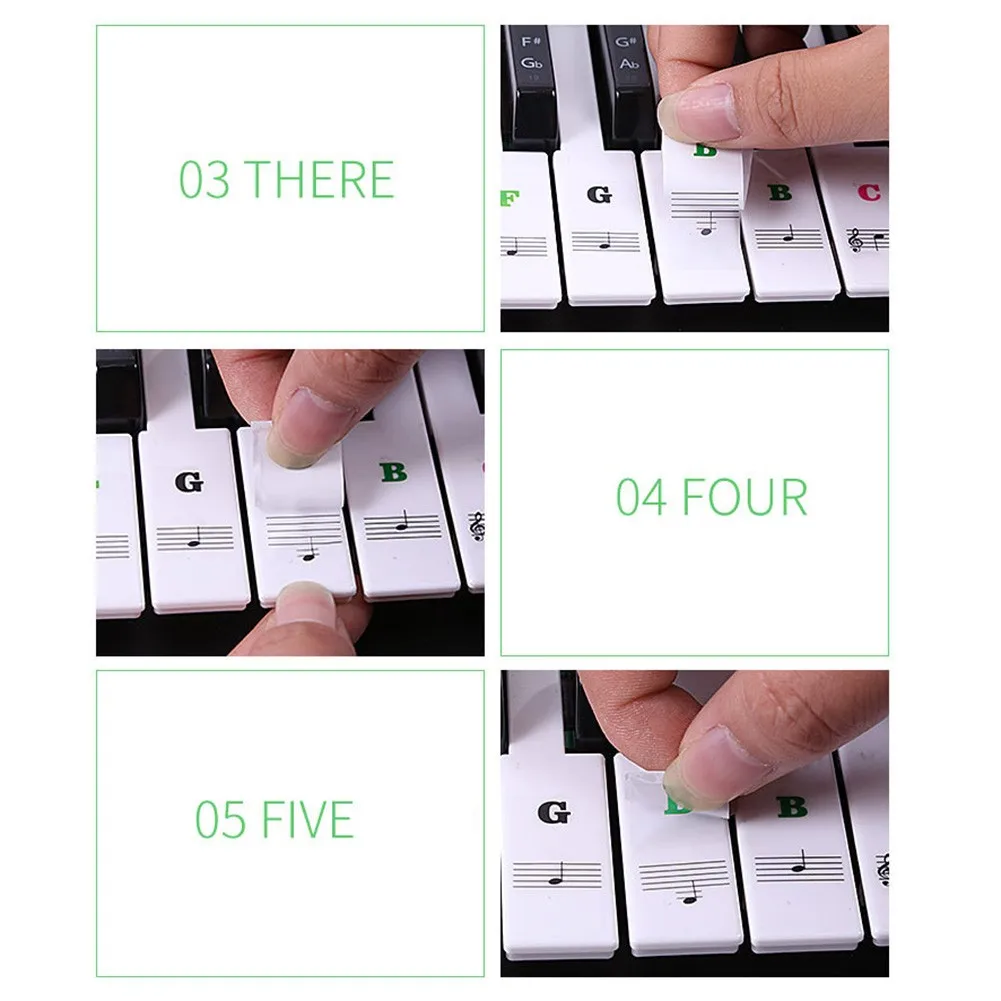 03 THERE

F#
Gb
G#
Ab
F
G
B
B
C

G
B

04 FOUR

05 FIVE

G
B