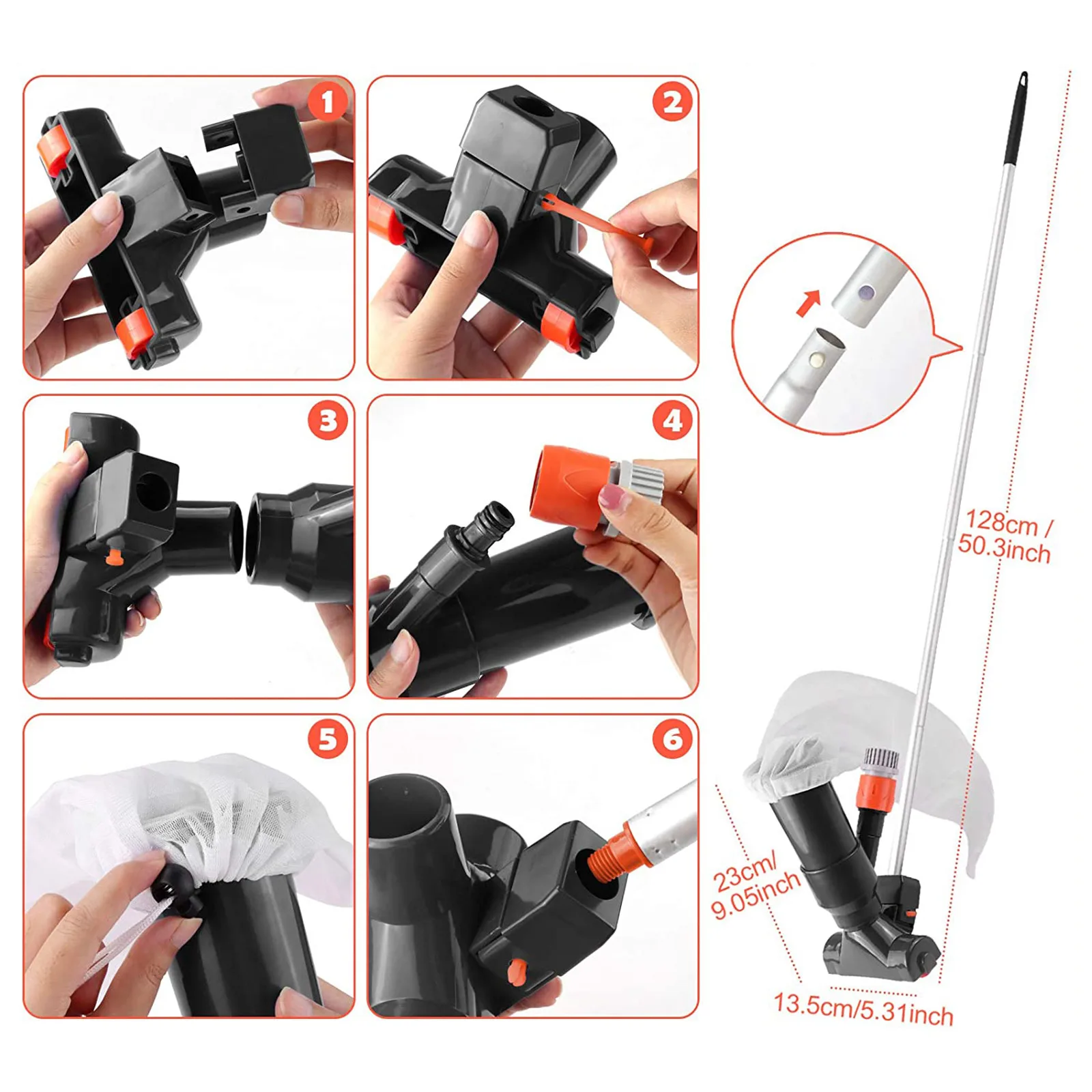 1

2

3

4

5

6

128cm / 50.3inch

23cm/ 9.05inch

13.5cm/5.31inch