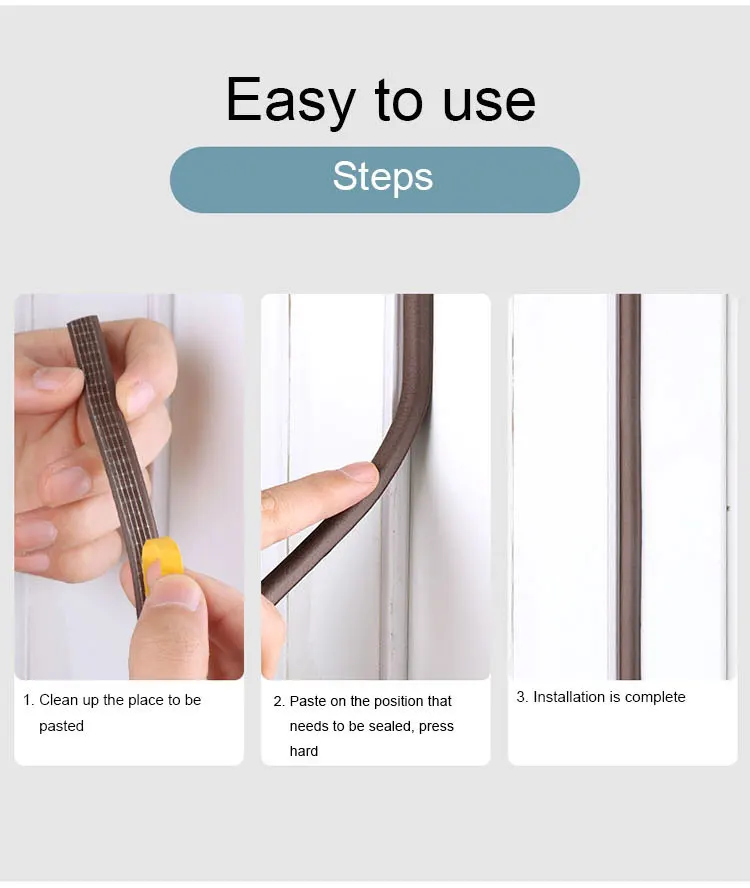 Easy to use

Steps

1. Clean up the place to be pasted

2. Paste on the position that needs to be sealed, press hard

3. Installation is complete