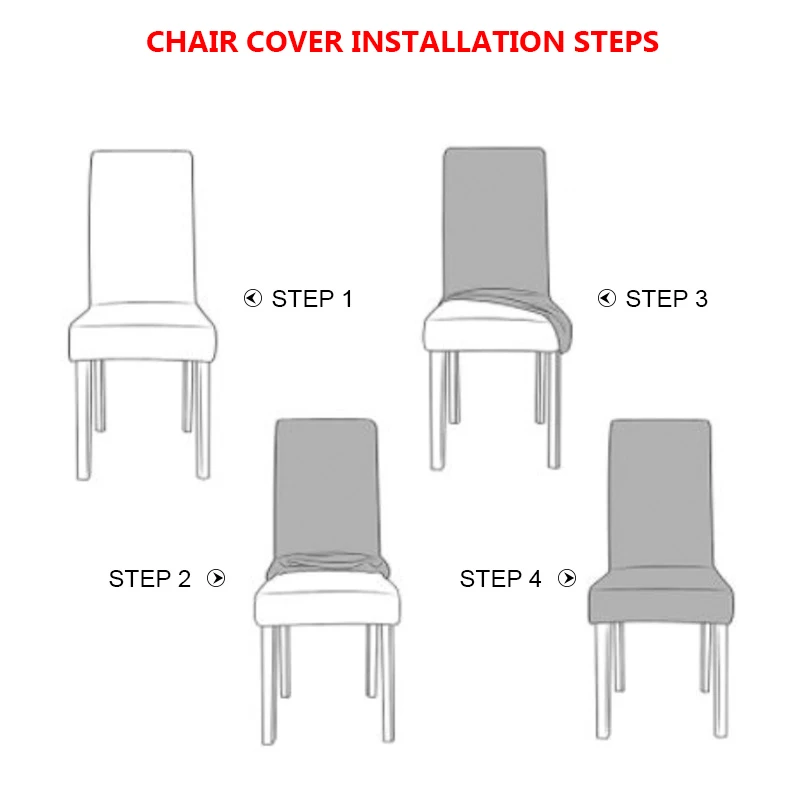 CHAIR COVER INSTALLATION STEPS

STEP 1

STEP 3

STEP 2

STEP 4