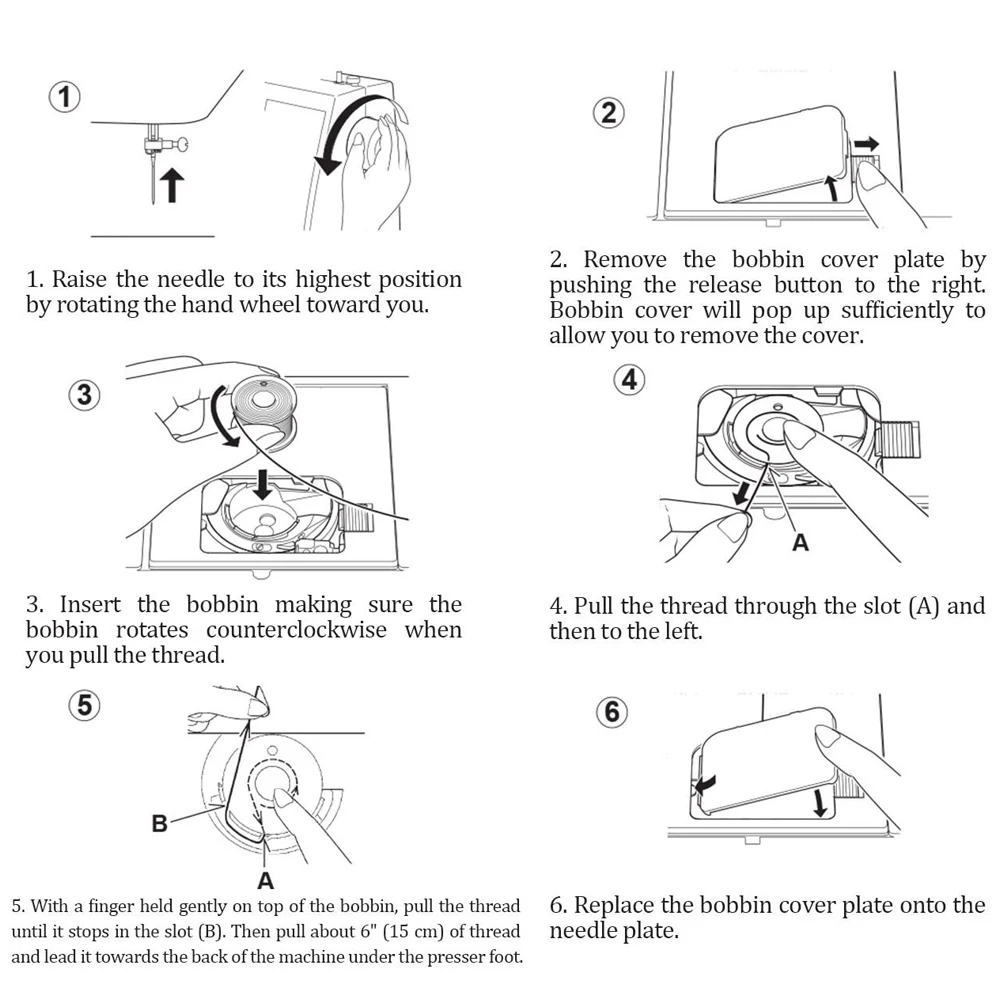 ①

1. Raise the needle to its highest position by rotating the hand wheel toward you.

②

2. Remove the bobbin cover plate by pushing the release button to the right. Bobbin cover will pop up sufficiently to allow you to remove the cover.

③

3. Insert the bobbin making sure the bobbin rotates counterclockwise when you pull the thread.

④

A

4. Pull the thread through the slot (A) and then to the left.

⑤

B

A

5. With a finger held gently on top of the bobbin, pull the thread until it stops in the slot (B). Then pull about 6" (15 cm) of thread and lead it towards the back of the machine under the presser foot.

⑥

6. Replace the bobbin cover plate onto the needle plate.