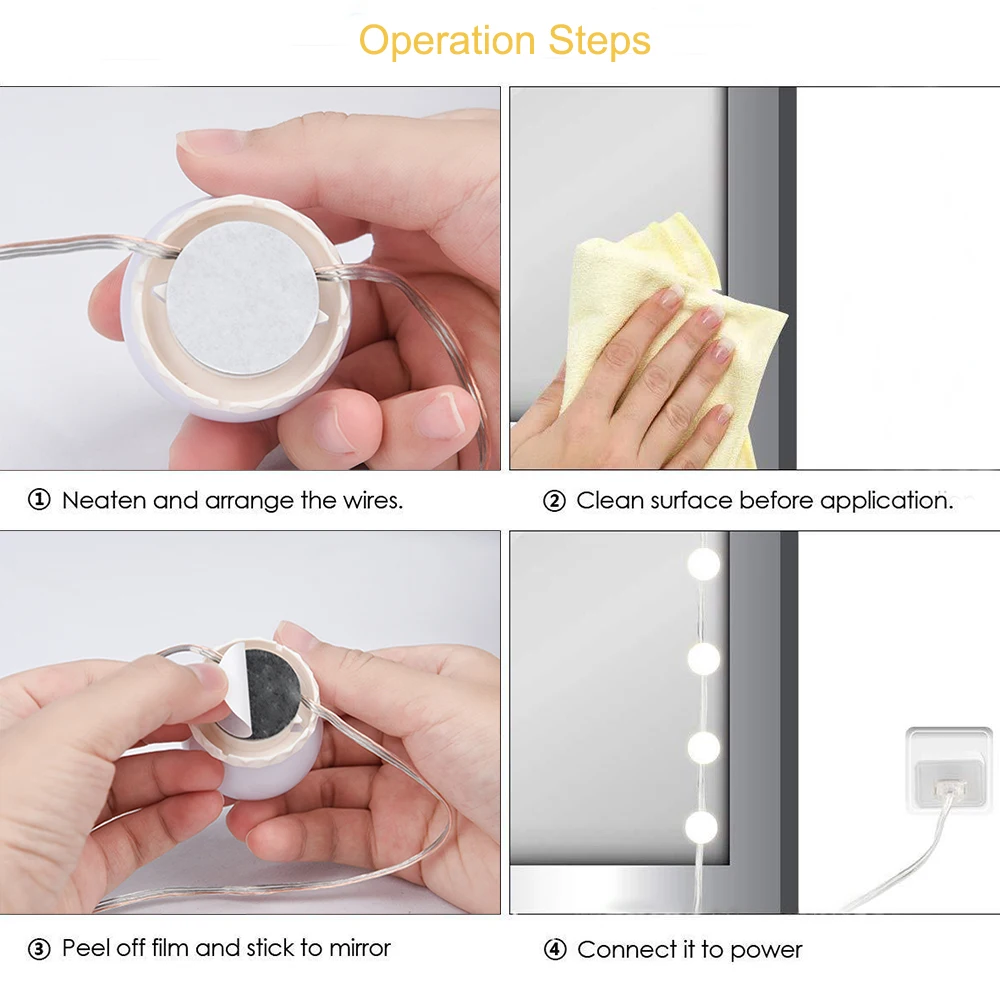 Operation Steps

① Neaten and arrange the wires.

② Clean surface before application.

③ Peel off film and stick to mirror

④ Connect it to power