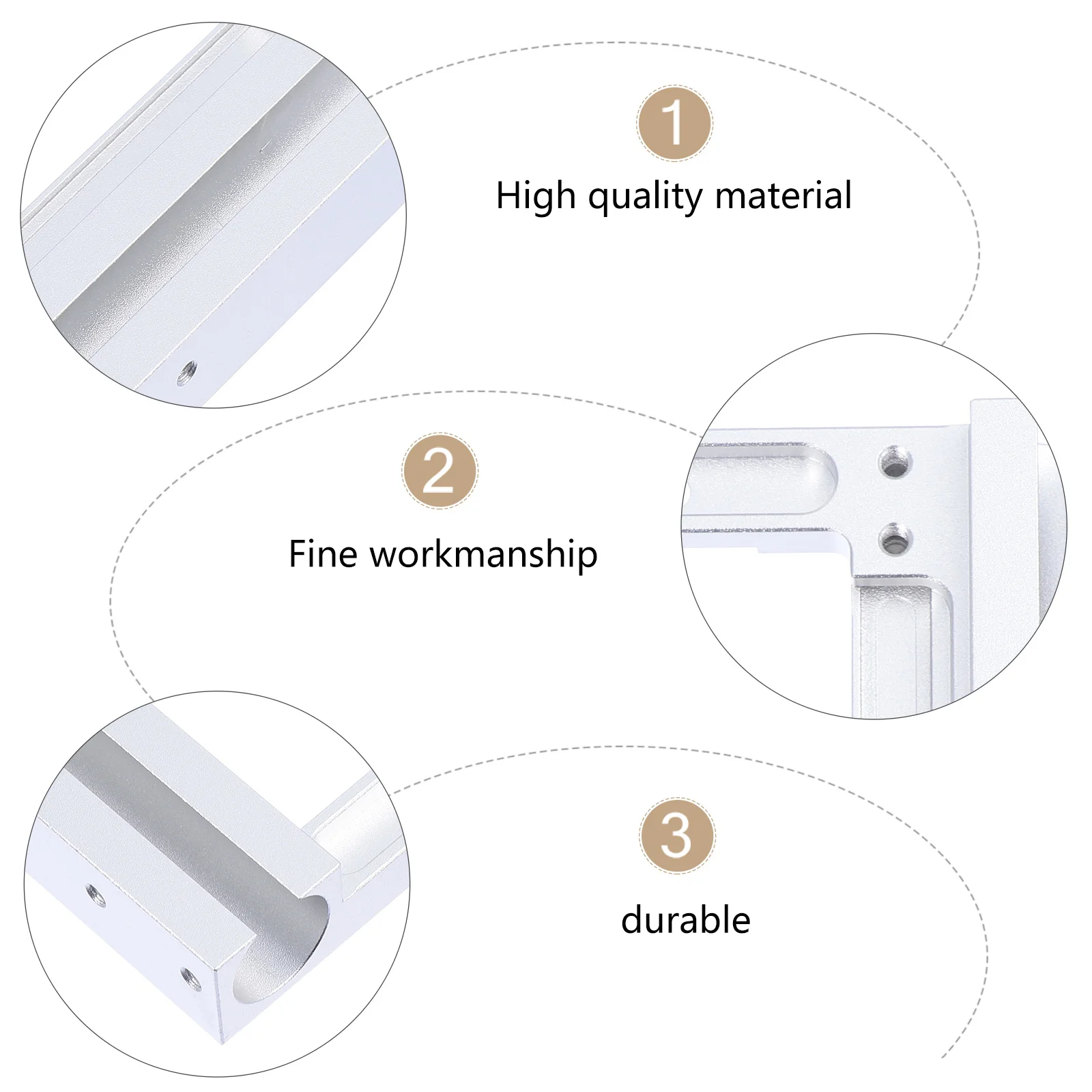 1
High quality material

2
Fine workmanship

3
durable