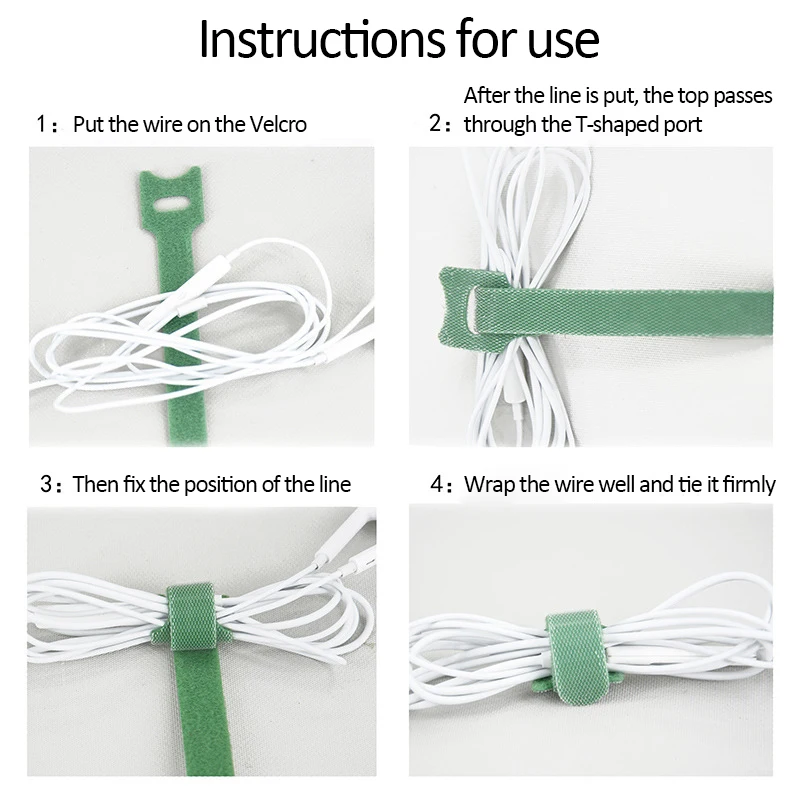 Instructions for use

1： Put the wire on the Velcro

2： After the line is put, the top passes through the T-shaped port

3： Then fix the position of the line

4： Wrap the wire well and tie it firmly