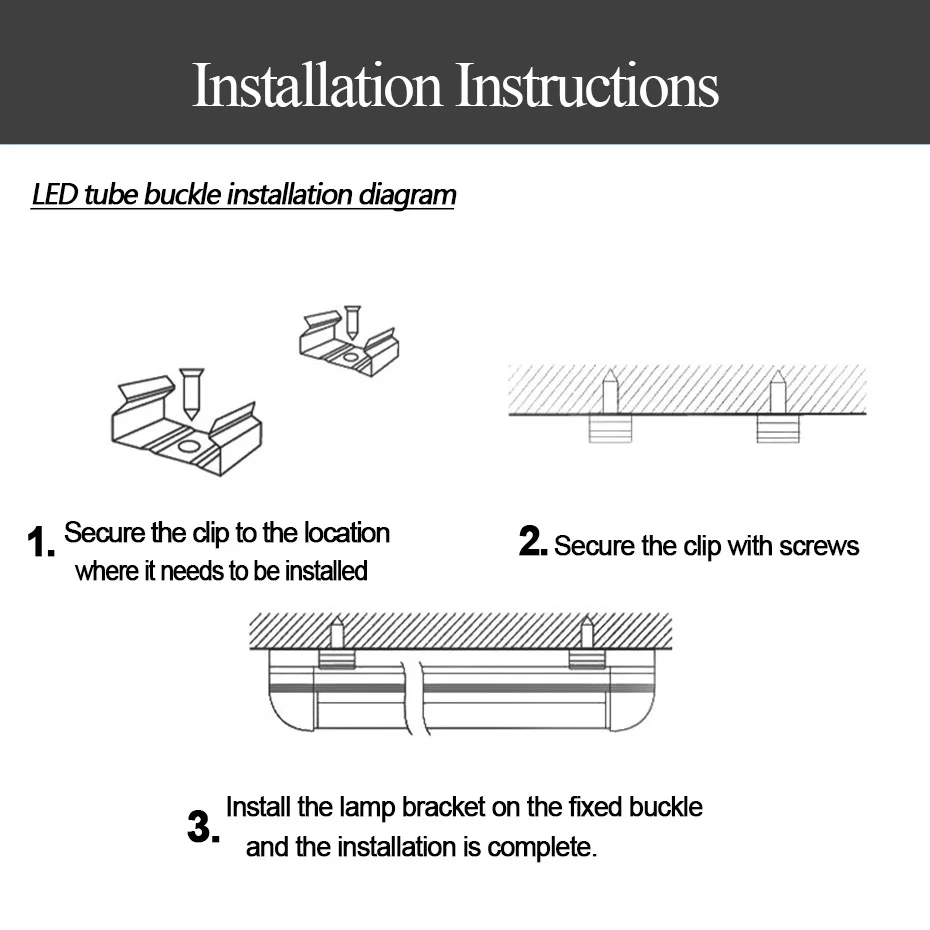 Installation Instructions

LED tube buckle installation diagram

1. Secure the clip to the location where it needs to be installed

2. Secure the clip with screws

3. Install the lamp bracket on the fixed buckle and the installation is complete.