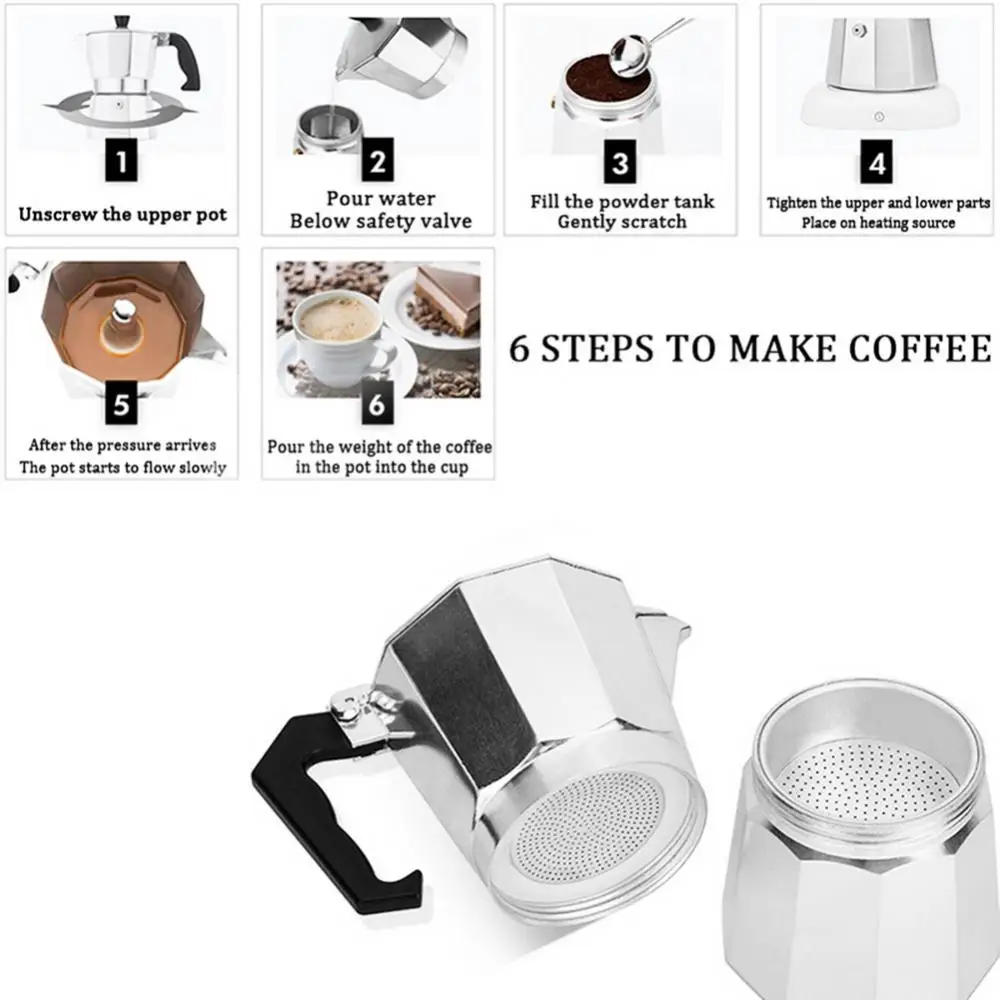 1
Unscrew the upper pot

2
Pour water
Below safety valve

3
Fill the powder tank
Gently scratch

4
Tighten the upper and lower parts
Place on heating source

5
After the pressure arrives
The pot starts to flow slowly

6
Pour the weight of the coffee
in the pot into the cup

6 STEPS TO MAKE COFFEE