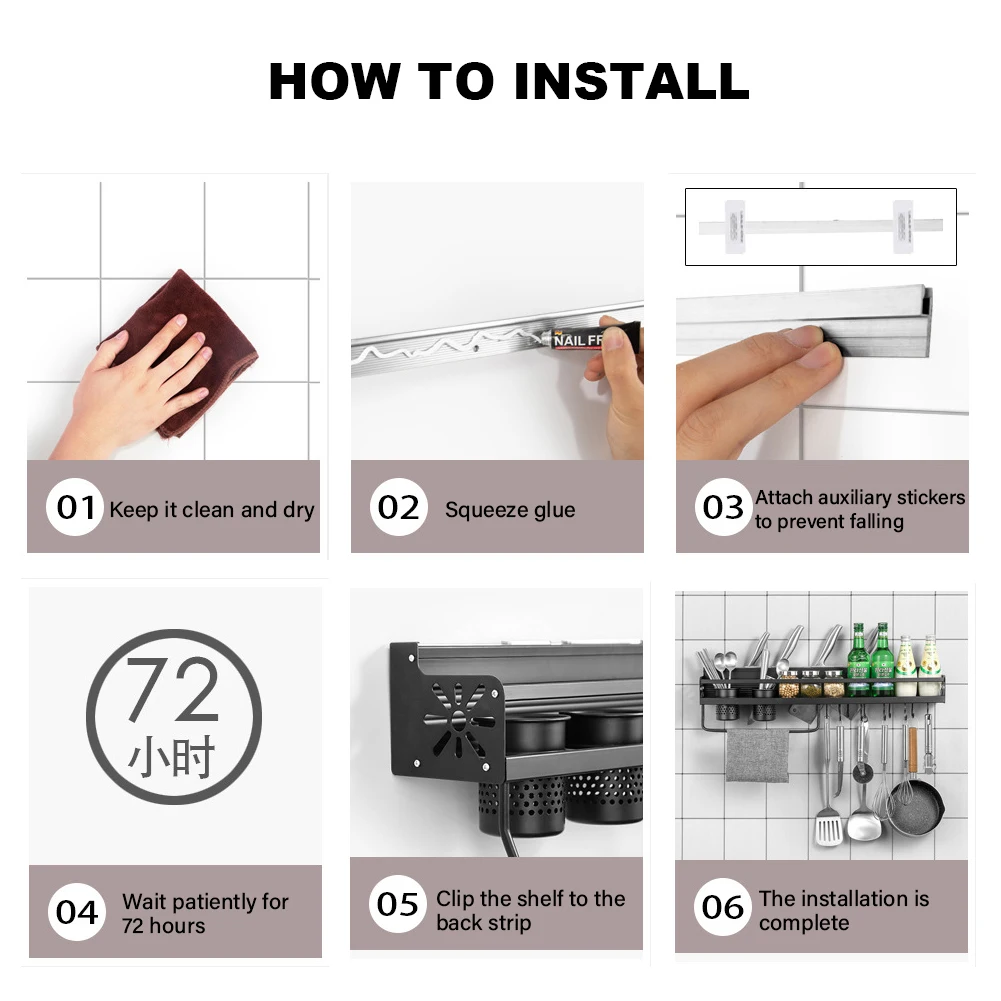 HOW TO INSTALL

NAIL FR

01 Keep it clean and dry

02 Squeeze glue

03 Attach auxiliary stickers to prevent falling

72
小时

04 Wait patiently for 72 hours

05 Clip the shelf to the back strip

06 The installation is complete