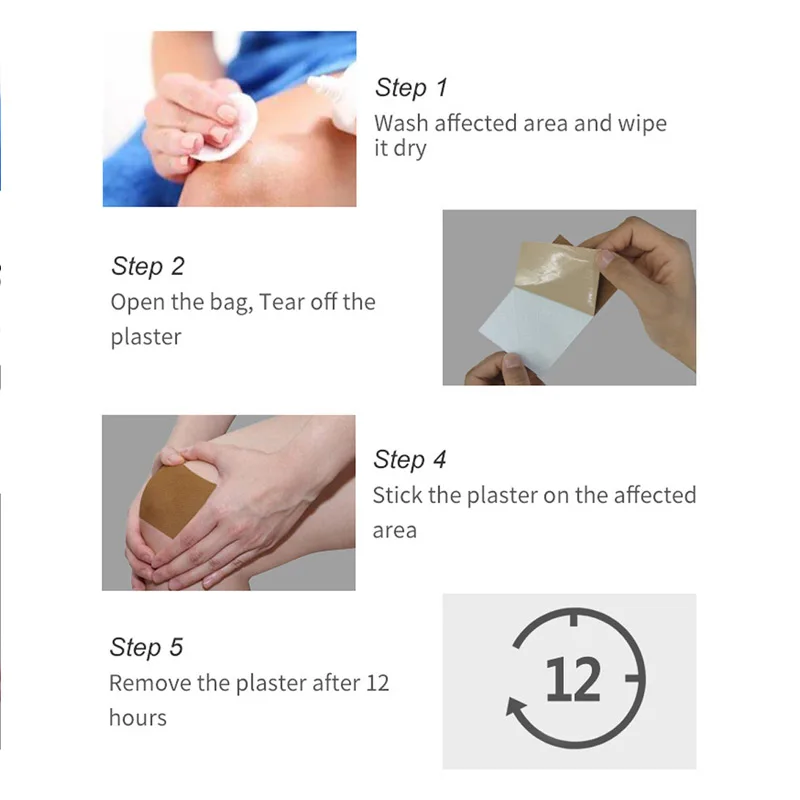 Step 1
Wash affected area and wipe it dry

Step 2
Open the bag, Tear off the plaster

Step 4
Stick the plaster on the affected area

Step 5
Remove the plaster after 12 hours

12