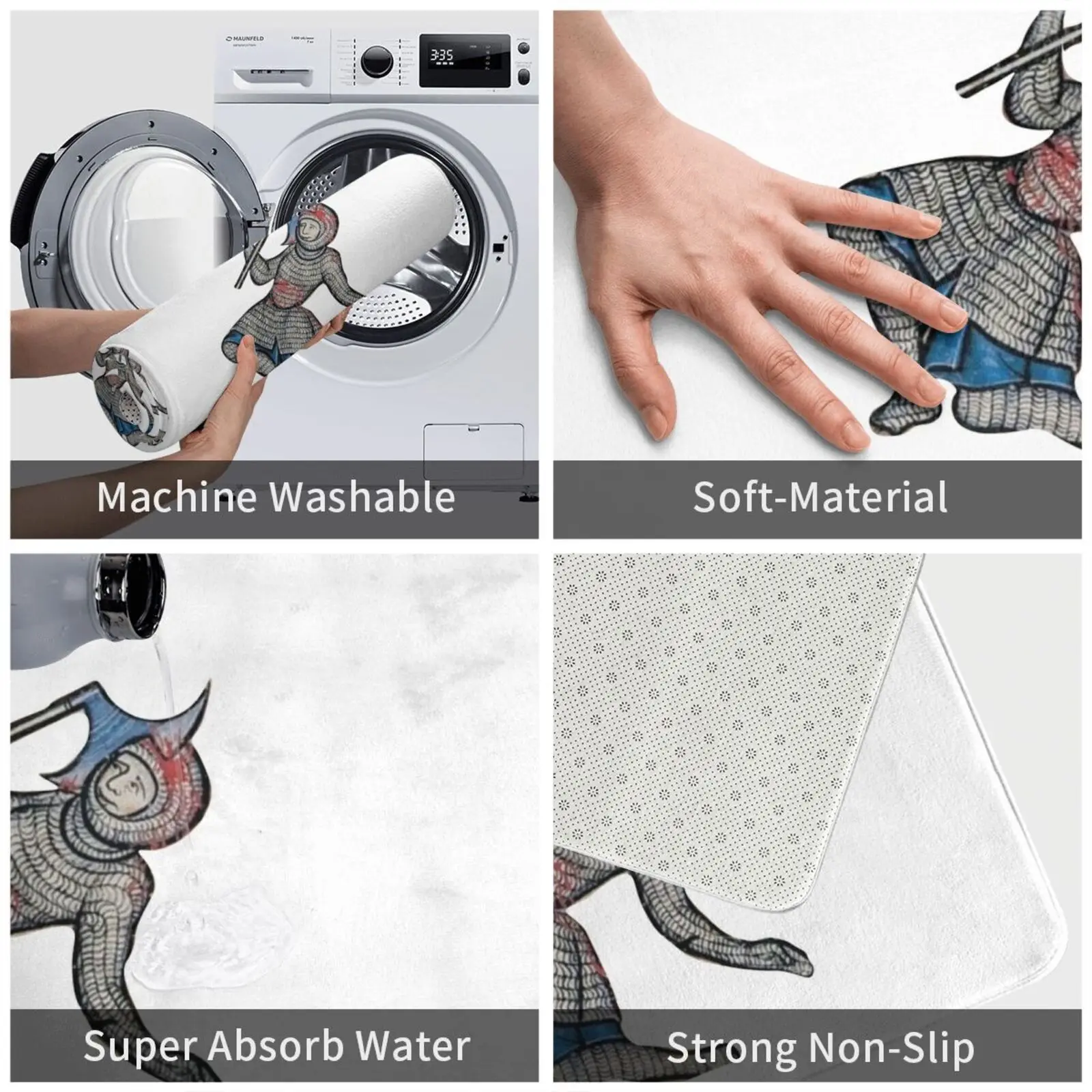 MAUNFELD

3:35

Machine Washable

Soft-Material

Super Absorb Water

Strong Non-Slip