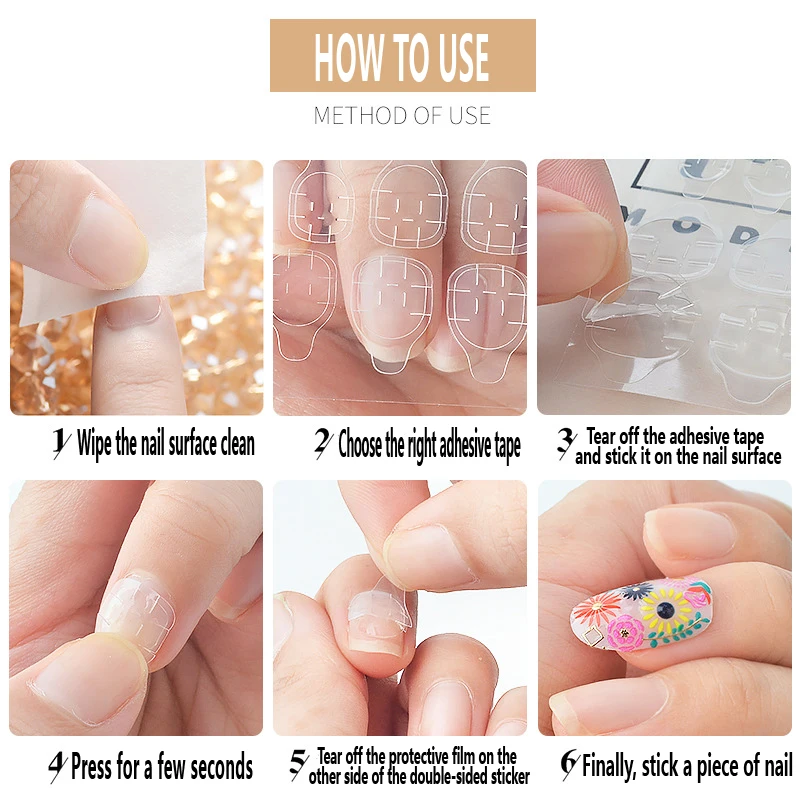 HOW TO USE

METHOD OF USE

MOD

1 Wipe the nail surface clean

2 Choose the right adhesive tape

3 Tear off the adhesive tape and stick it on the nail surface

4 Press for a few seconds

5 Tear off the protective film on the other side of the double-sided sticker

6 Finally, stick a piece of nail