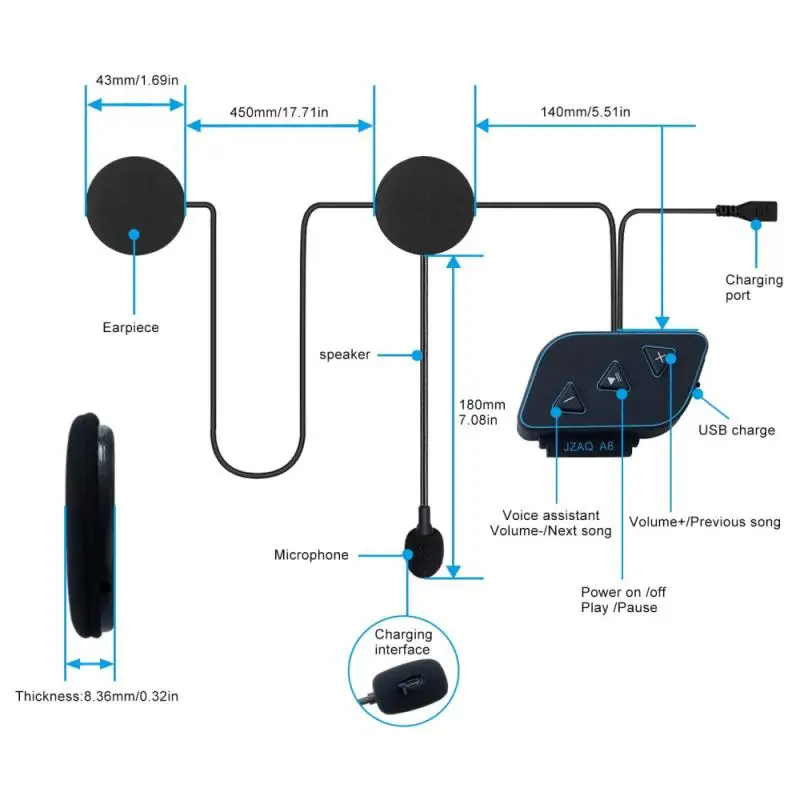 43mm/1.69in

450mm/17.71in

140mm/5.51in

Charging port

Earpiece

speaker

180mm
7.08in

USB charge

JZAQ A8

Voice assistant
Volume-/Next song

Volume+/Previous song

Microphone

Power on /off
Play /Pause

Charging interface

Thickness:8.36mm/0.32in