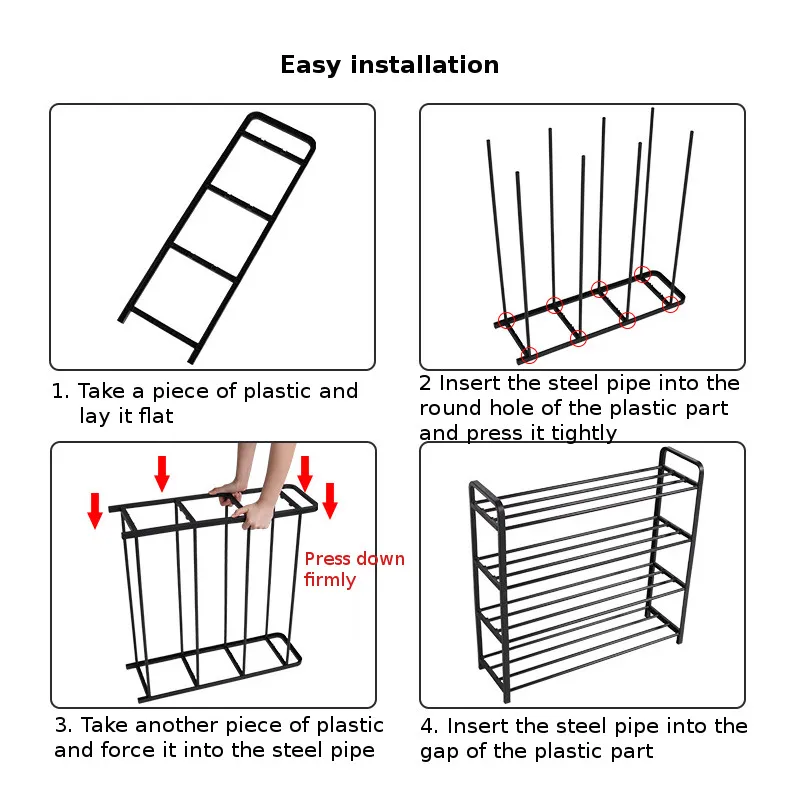 Easy installation

1. Take a piece of plastic and lay it flat

2 Insert the steel pipe into the round hole of the plastic part and press it tightly

Press down firmly

3. Take another piece of plastic and force it into the steel pipe

4. Insert the steel pipe into the gap of the plastic part