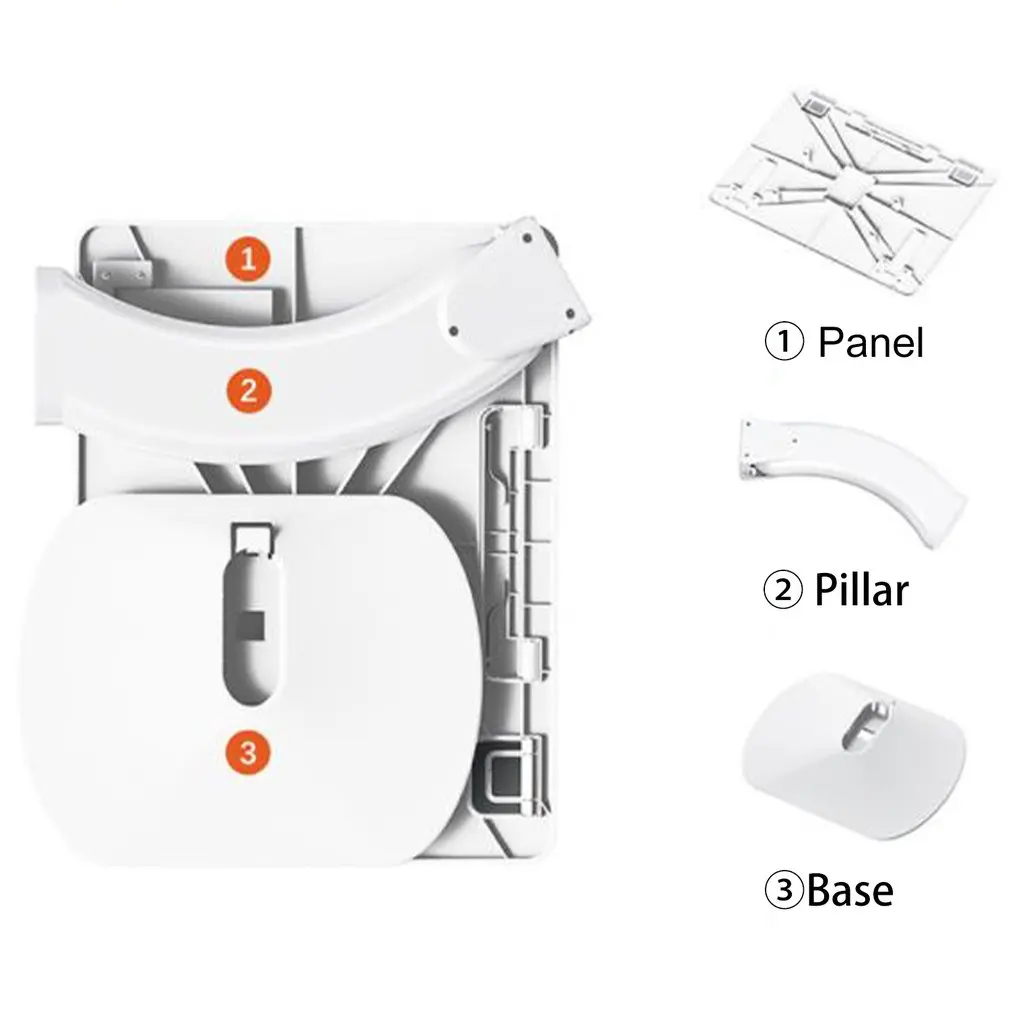 1
2
3
① Panel
② Pillar
③Base