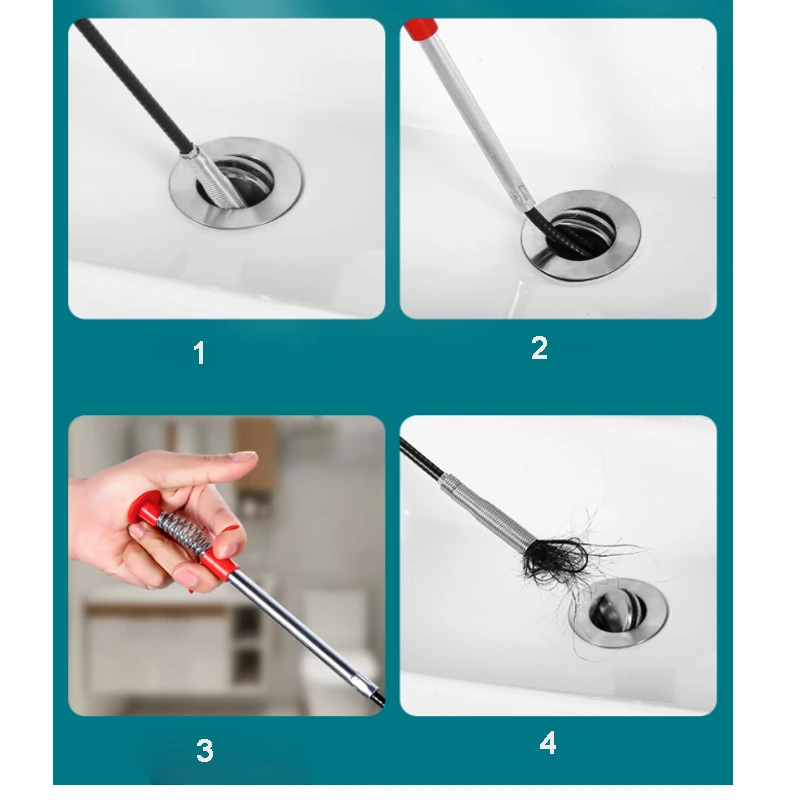 1

2

3

4