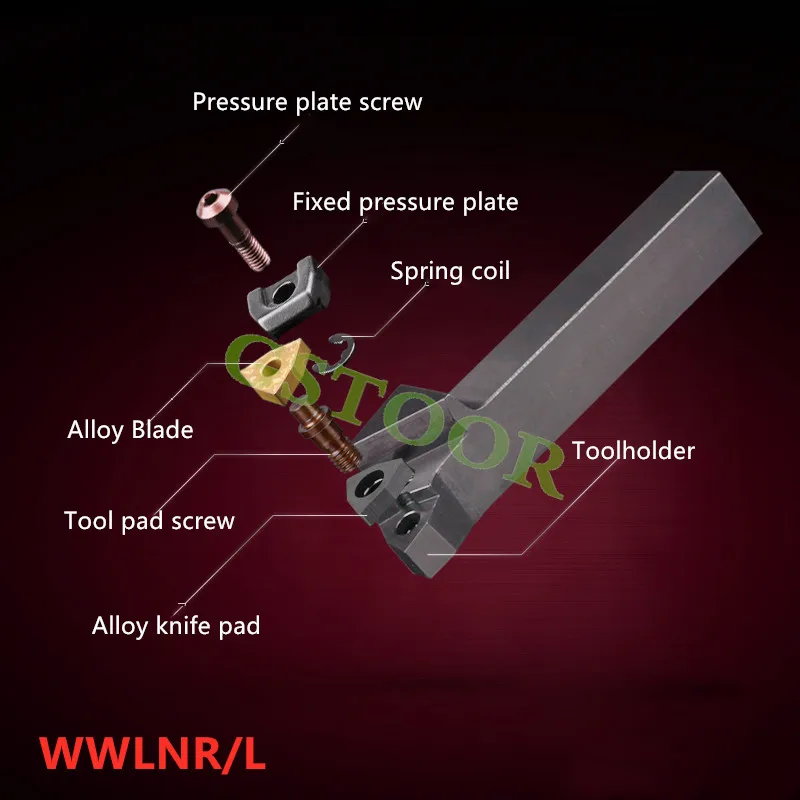 Pressure plate screw

Fixed pressure plate

Spring coil

OSTOOR

Alloy Blade

Toolholder

Tool pad screw

Alloy knife pad

WWLNR/L