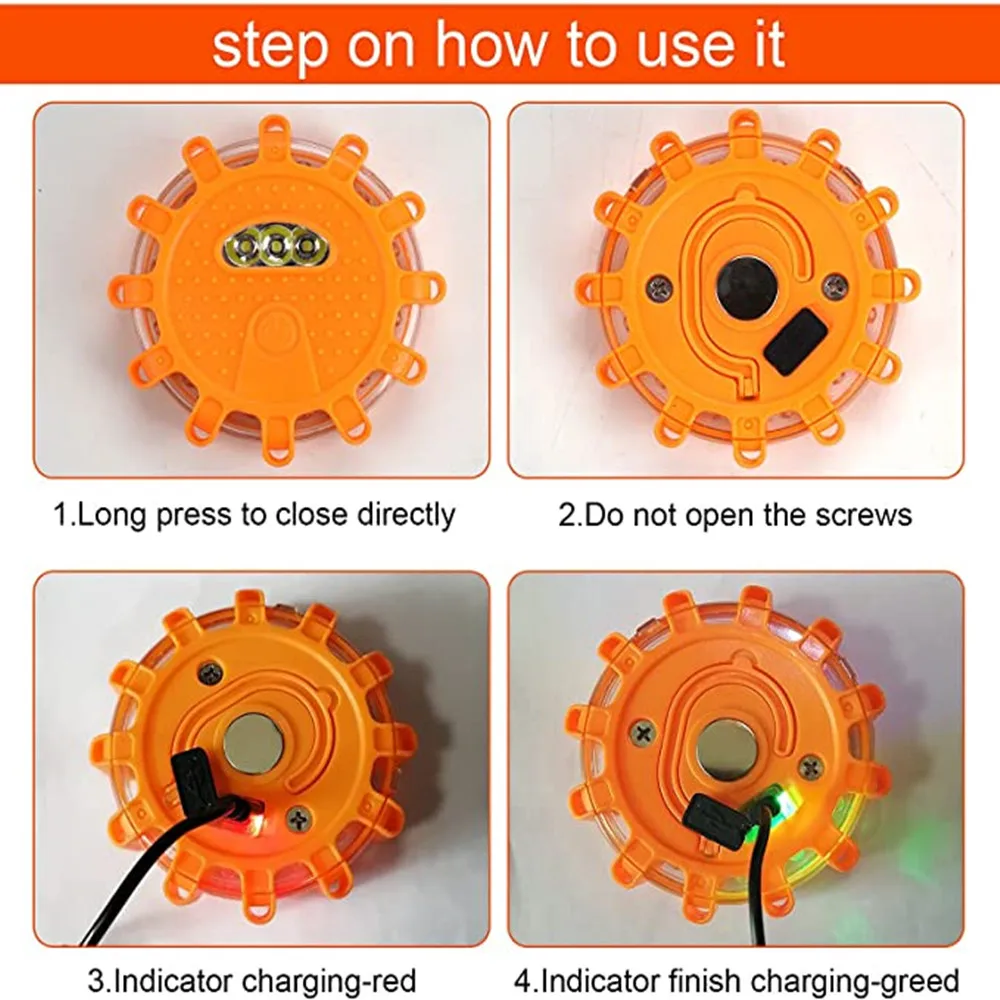 step on how to use it

1.Long press to close directly

2.Do not open the screws

3.Indicator charging-red

4.Indicator finish charging-greed