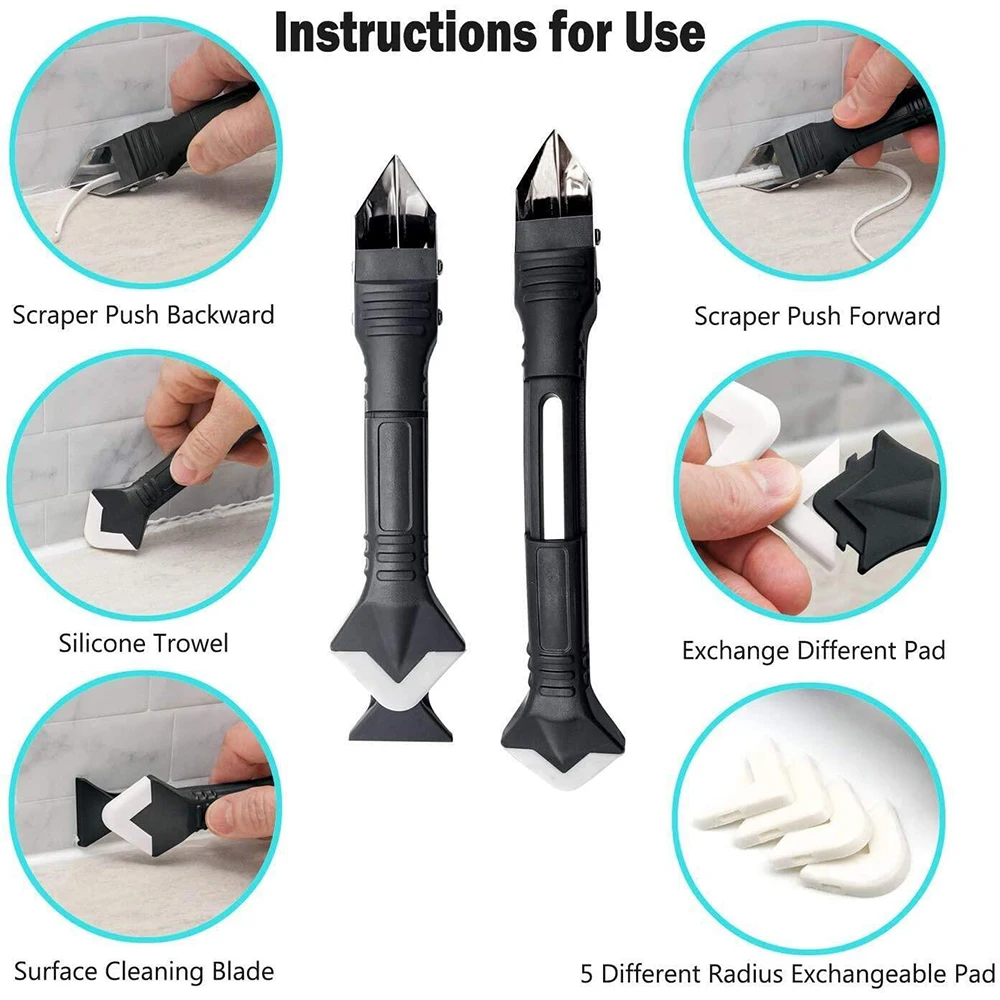 Instructions for Use

Scraper Push Backward

Silicone Trowel

Surface Cleaning Blade

Scraper Push Forward

Exchange Different Pad

5 Different Radius Exchangeable Pad