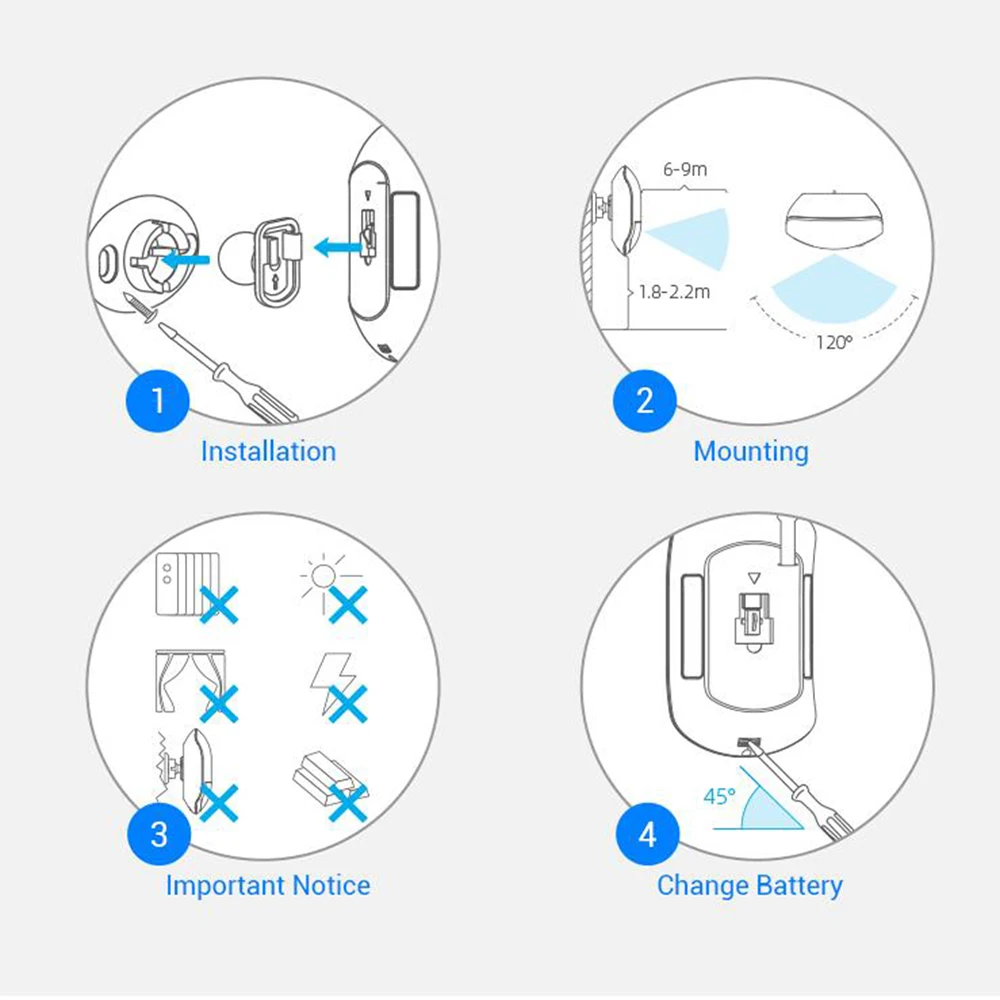 1
Installation

6-9m
1.8-2.2m
120°
2
Mounting

3
Important Notice

45°
4
Change Battery