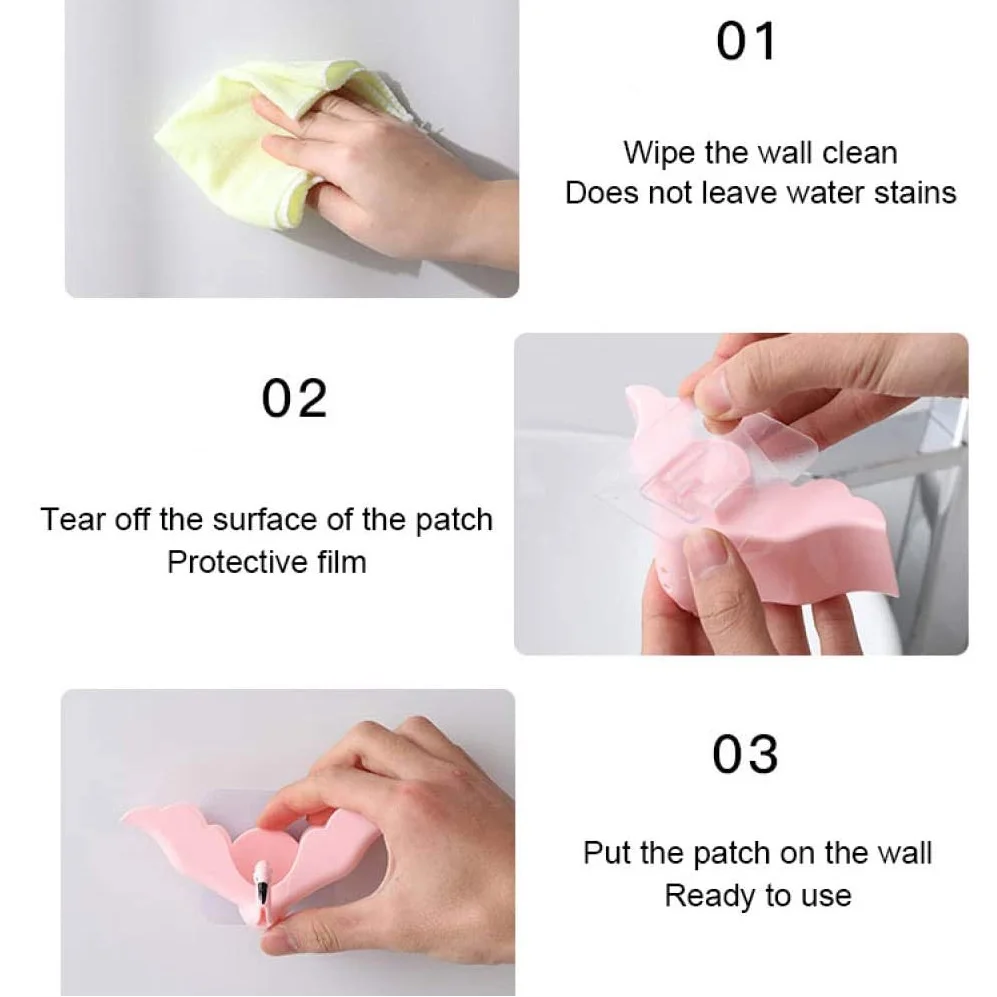 01

Wipe the wall clean
Does not leave water stains

02

Tear off the surface of the patch
Protective film

03

Put the patch on the wall
Ready to use