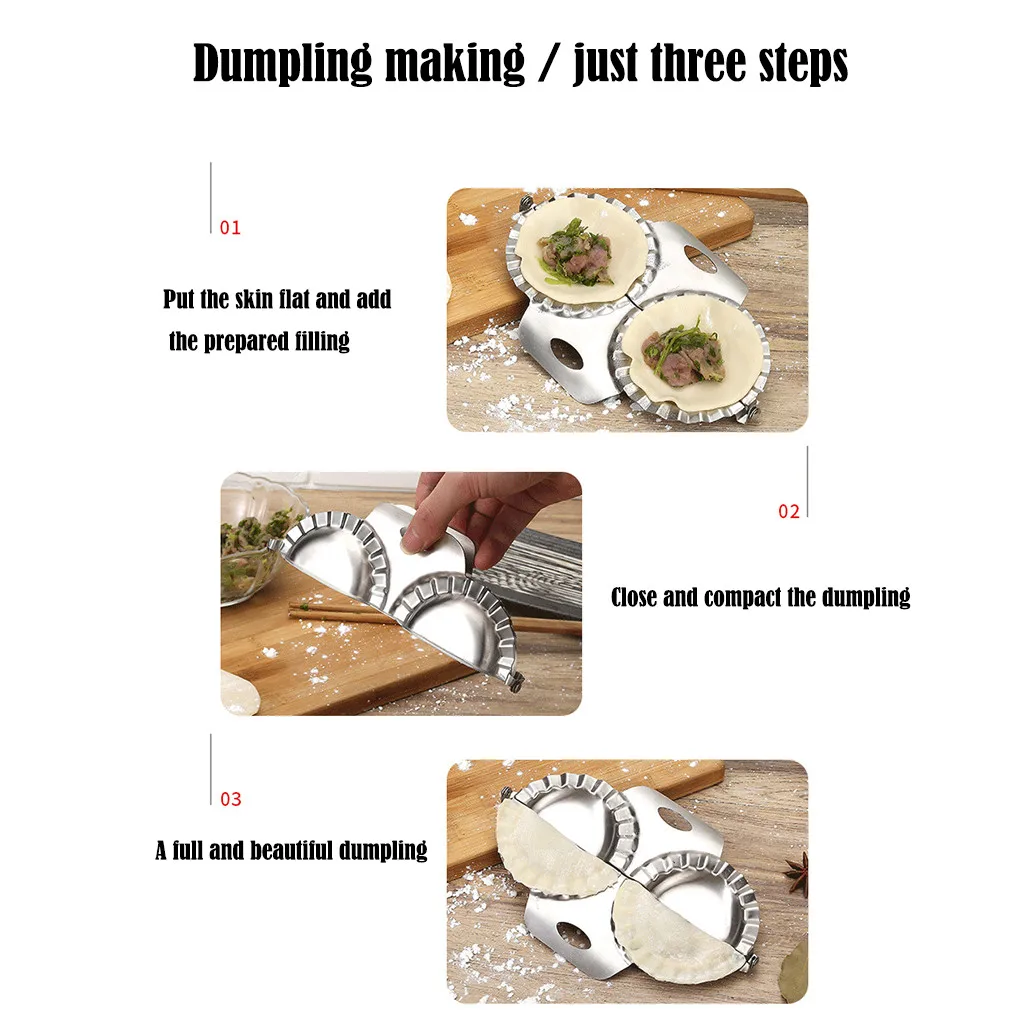 Dumpling making / just three steps

01

Put the skin flat and add the prepared filling

02

Close and compact the dumpling

03

A full and beautiful dumpling