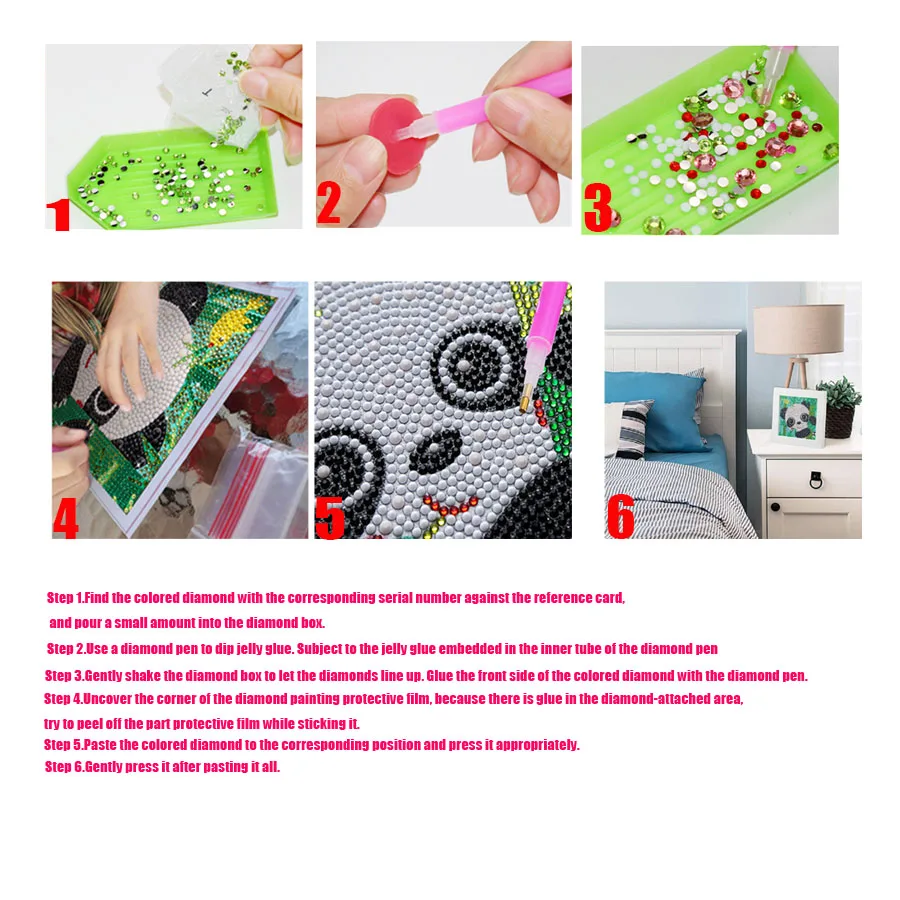 1

2

3

4

5

6

Step 1.Find the colored diamond with the corresponding serial number against the reference card, and pour a small amount into the diamond box.

Step 2.Use a diamond pen to dip jelly glue. Subject to the jelly glue embedded in the inner tube of the diamond pen

Step 3.Gently shake the diamond box to let the diamonds line up. Glue the front side of the colored diamond with the diamond pen.

Step 4.Uncover the corner of the diamond painting protective film, because there is glue in the diamond-attached area, try to peel off the part protective film while sticking it.

Step 5.Paste the colored diamond to the corresponding position and press it appropriately.

Step 6.Gently press it after pasting it all.