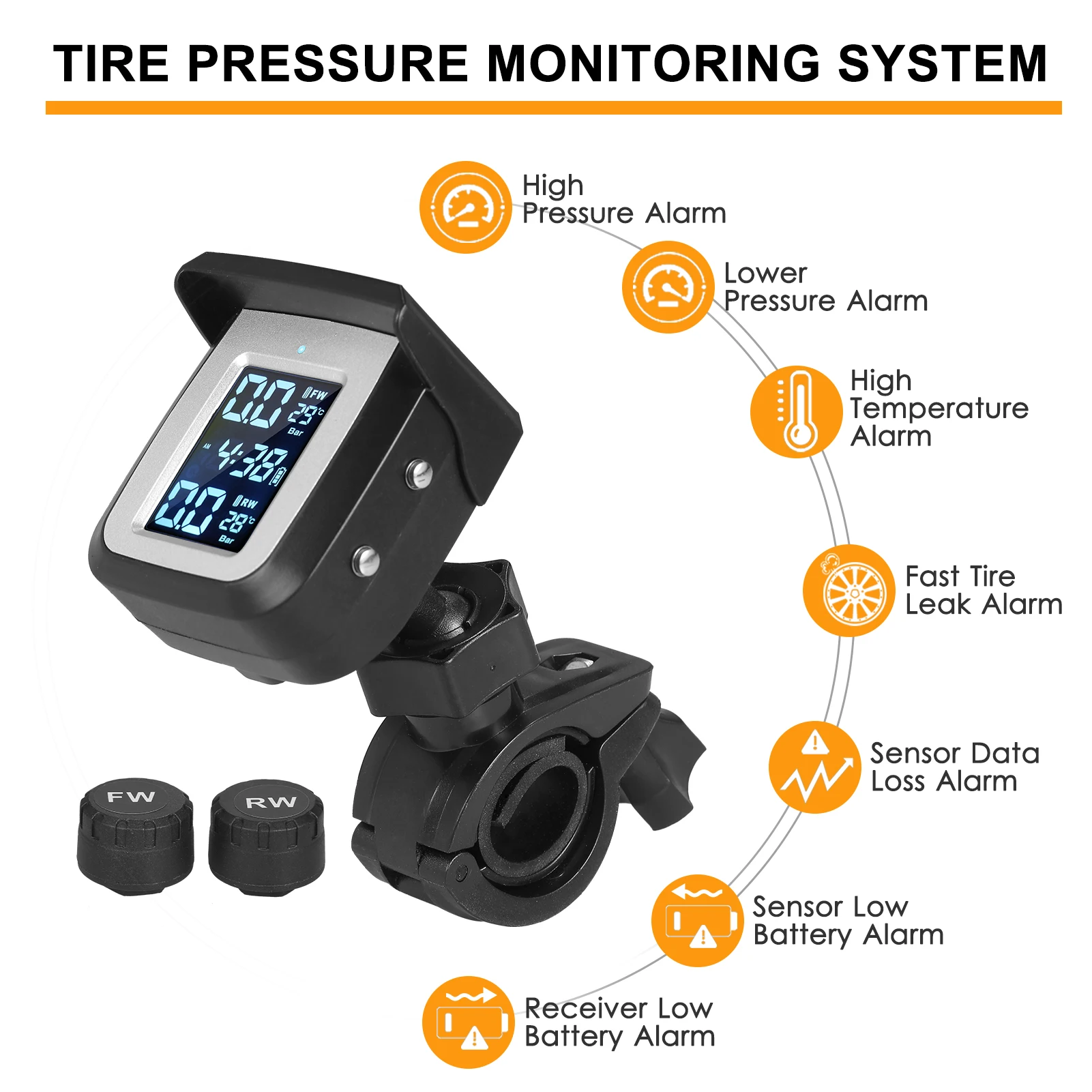 TIRE PRESSURE MONITORING SYSTEM

High Pressure Alarm

Lower Pressure Alarm

High Temperature Alarm

Fast Tire Leak Alarm

Sensor Data Loss Alarm

Sensor Low Battery Alarm

Receiver Low Battery Alarm

0.0 FW 29°C Bar
AM 4:38
0.0 RW 28°C Bar

FW

RW