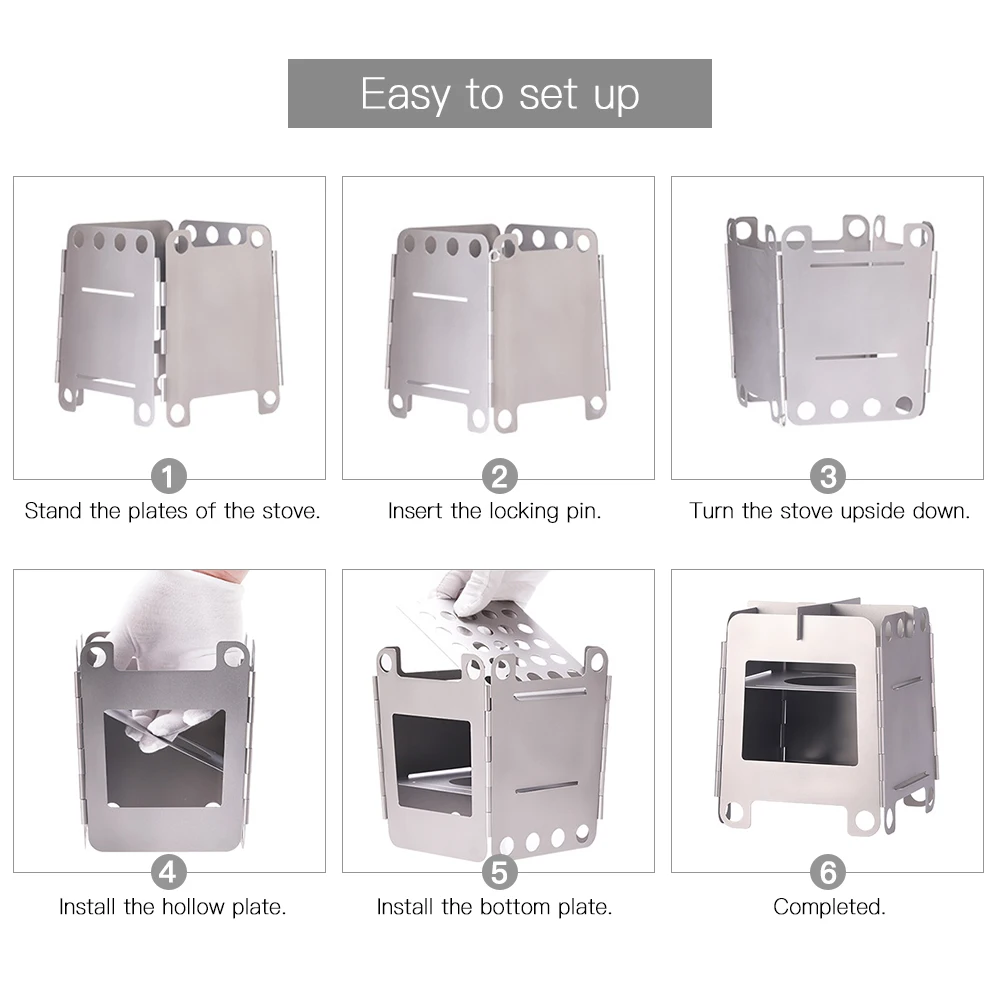 Easy to set up

1
Stand the plates of the stove.

2
Insert the locking pin.

3
Turn the stove upside down.

4
Install the hollow plate.

5
Install the bottom plate.

6
Completed.