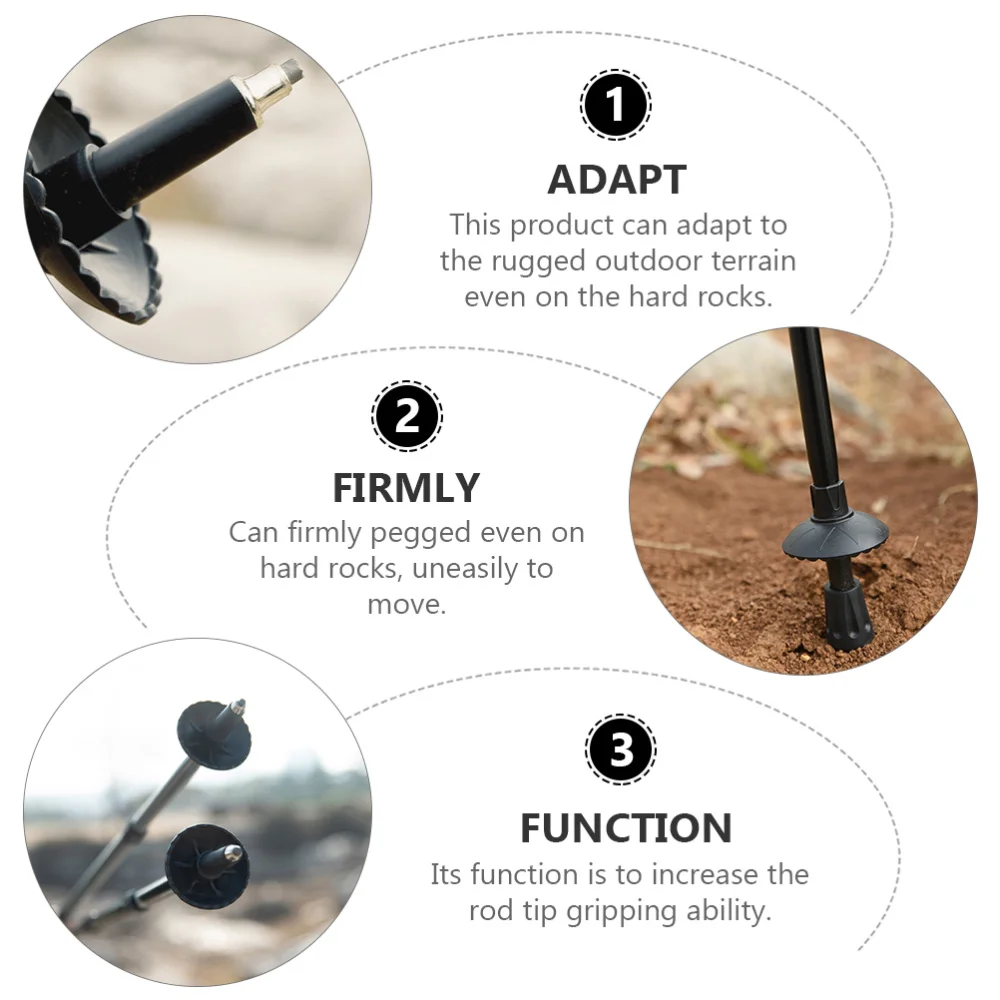 1

ADAPT

This product can adapt to the rugged outdoor terrain even on the hard rocks.

2

FIRMLY

Can firmly pegged even on hard rocks, uneasily to move.

3

FUNCTION

Its function is to increase the rod tip gripping ability.