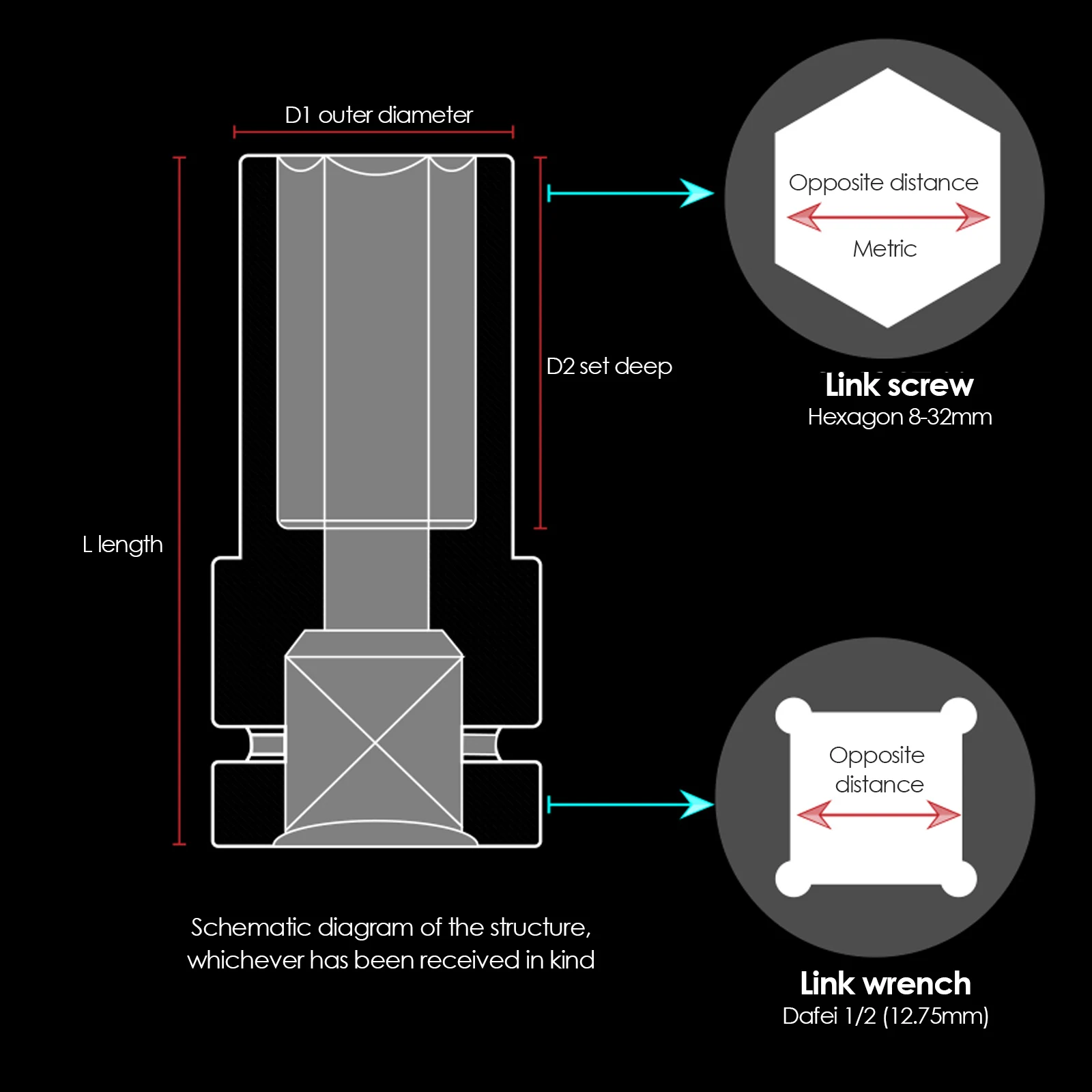 D1 outer diameter

L length

D2 set deep

Opposite distance

Metric

Link screw
Hexagon 8-32mm

Opposite distance

Link wrench
Dafei 1/2 (12.75mm)

Schematic diagram of the structure, whichever has been received in kind