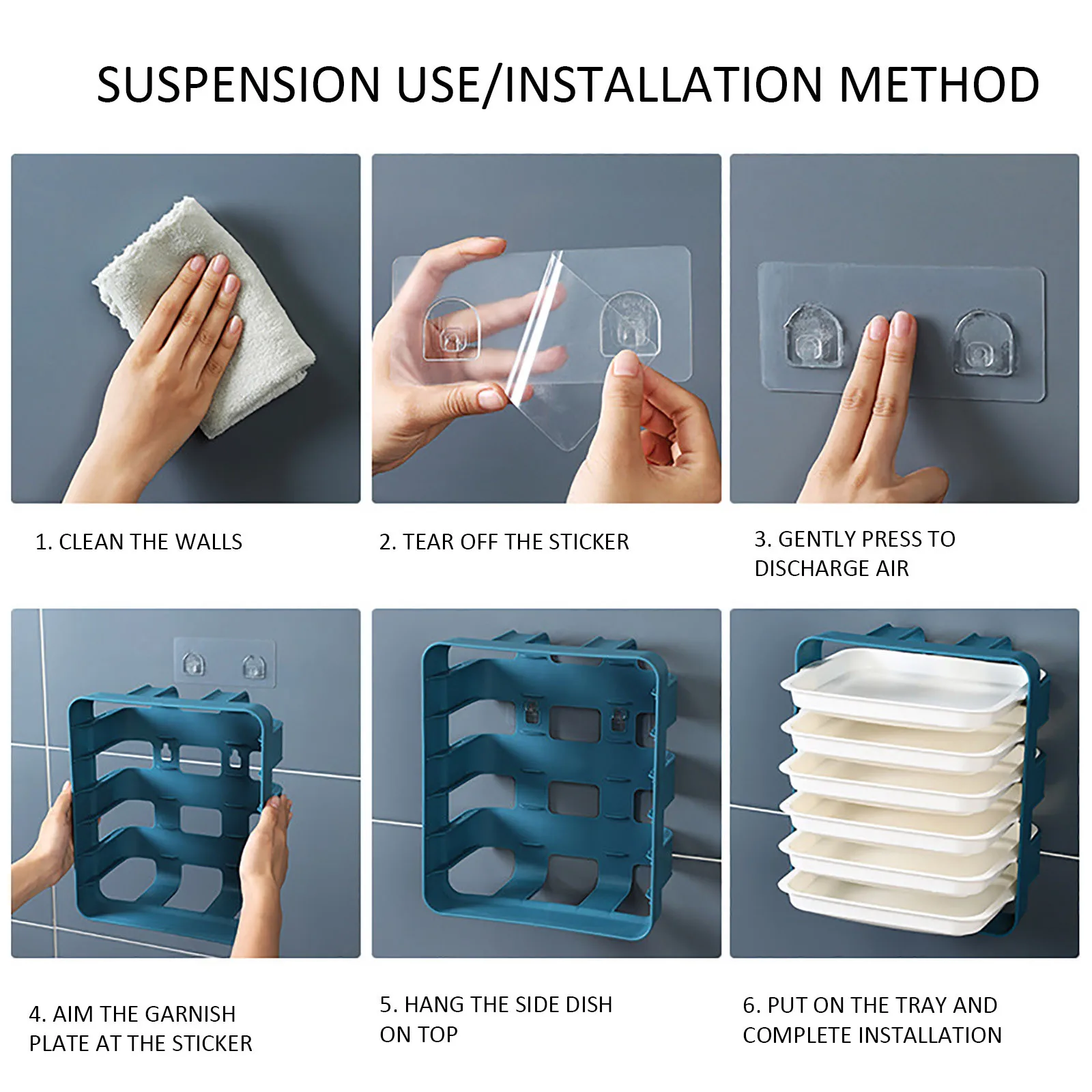 SUSPENSION USE/INSTALLATION METHOD

1. CLEAN THE WALLS

2. TEAR OFF THE STICKER

3. GENTLY PRESS TO DISCHARGE AIR

4. AIM THE GARNISH PLATE AT THE STICKER

5. HANG THE SIDE DISH ON TOP

6. PUT ON THE TRAY AND COMPLETE INSTALLATION