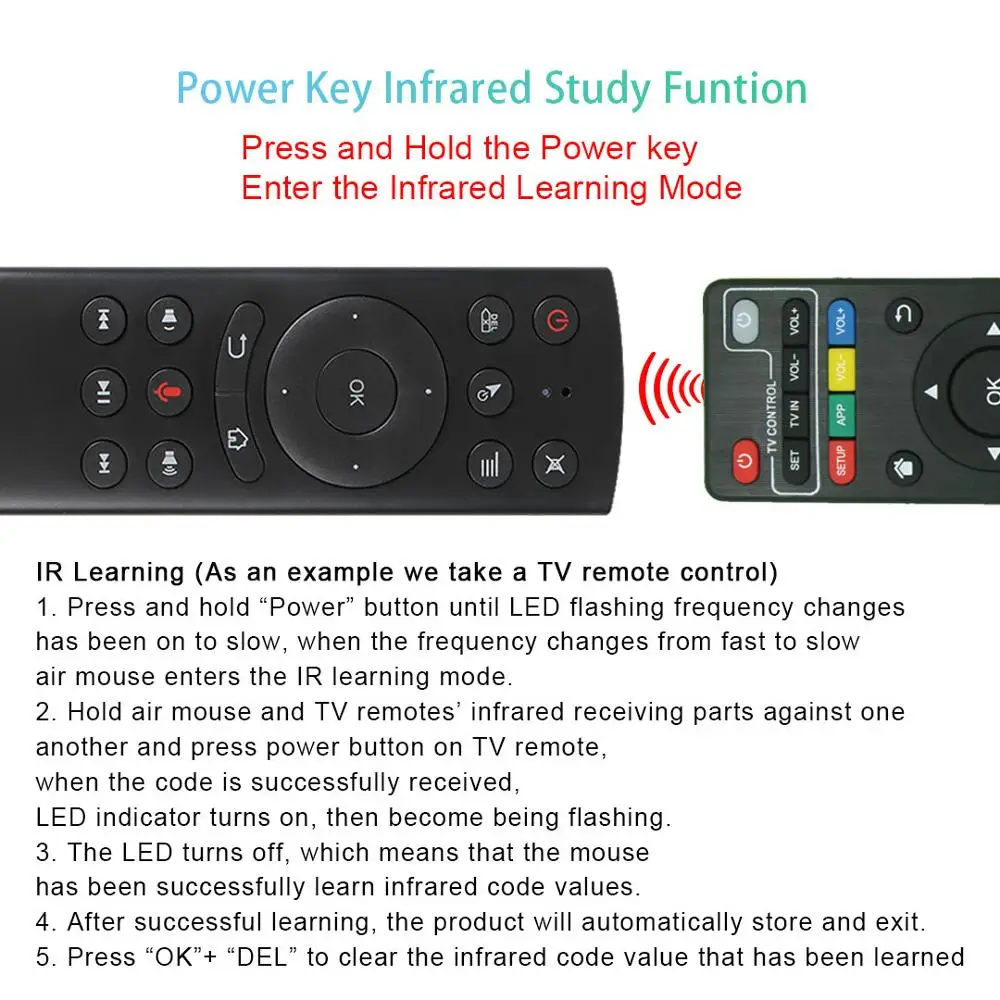 Power Key Infrared Study Funtion

Press and Hold the Power key
Enter the Infrared Learning Mode

OK

DEL

TV CONTROL

VOL+

VOL-

TV IN

SET

VOL+

VOL-

APP

SETUP

OK

IR Learning (As an example we take a TV remote control)
1. Press and hold “Power” button until LED flashing frequency changes has been on to slow, when the frequency changes from fast to slow air mouse enters the IR learning mode.
2. Hold air mouse and TV remotes’ infrared receiving parts against one another and press power button on TV remote, when the code is successfully received, LED indicator turns on, then become being flashing.
3. The LED turns off, which means that the mouse has been successfully learn infrared code values.
4. After successful learning, the product will automatically store and exit.
5. Press “OK”+ “DEL” to clear the infrared code value that has been learned