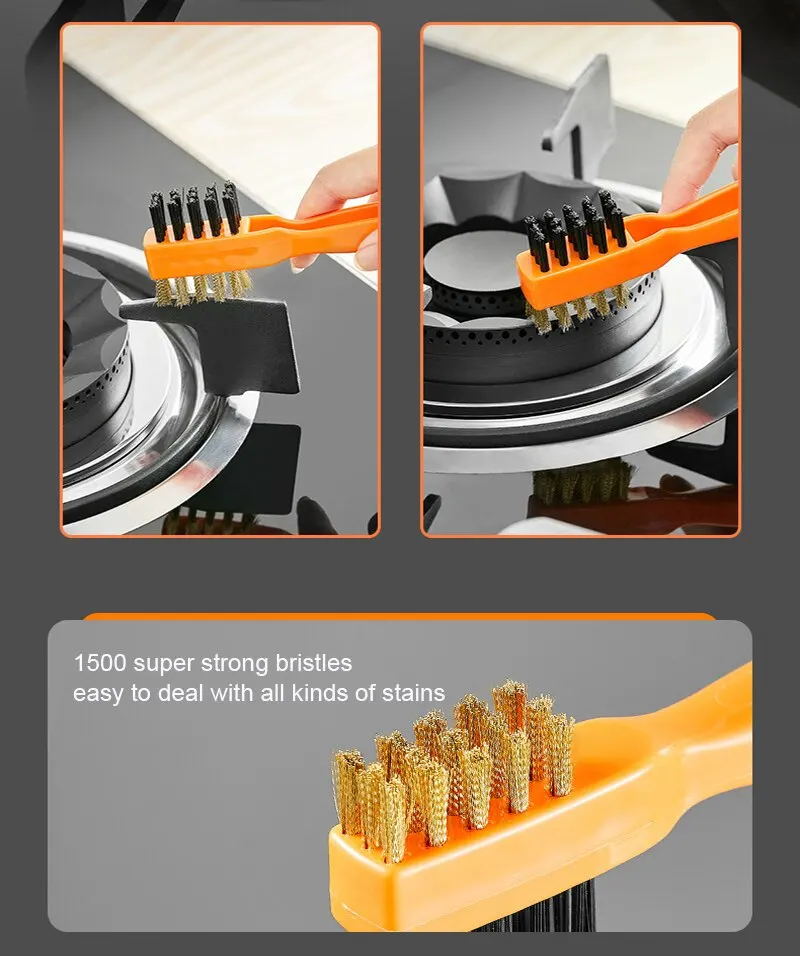 1500 super strong bristles
easy to deal with all kinds of stains