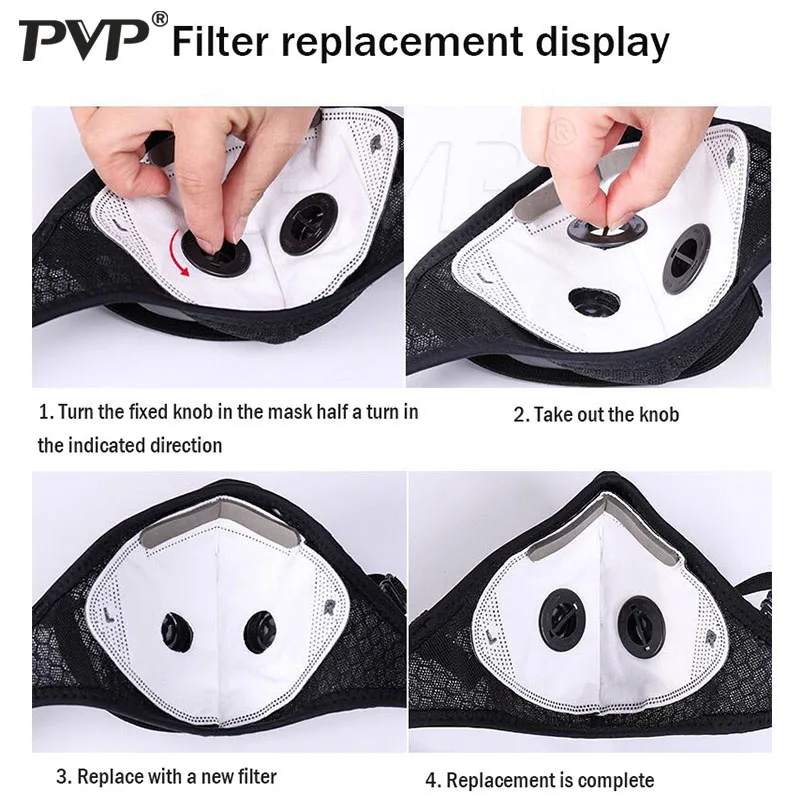 PVP® Filter replacement display

1. Turn the fixed knob in the mask half a turn in the indicated direction

2. Take out the knob

3. Replace with a new filter

4. Replacement is complete