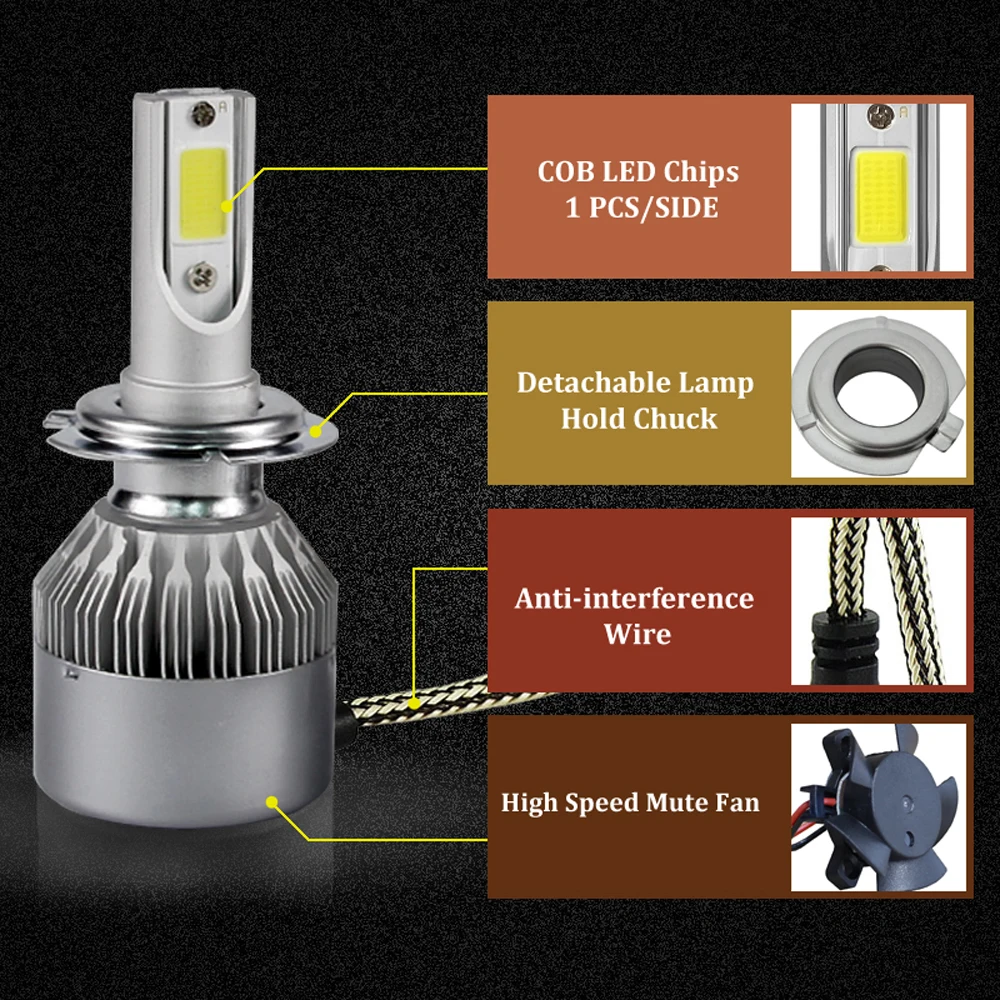 COB LED Chips
1 PCS/SIDE

Detachable Lamp
Hold Chuck

Anti-interference
Wire

High Speed Mute Fan